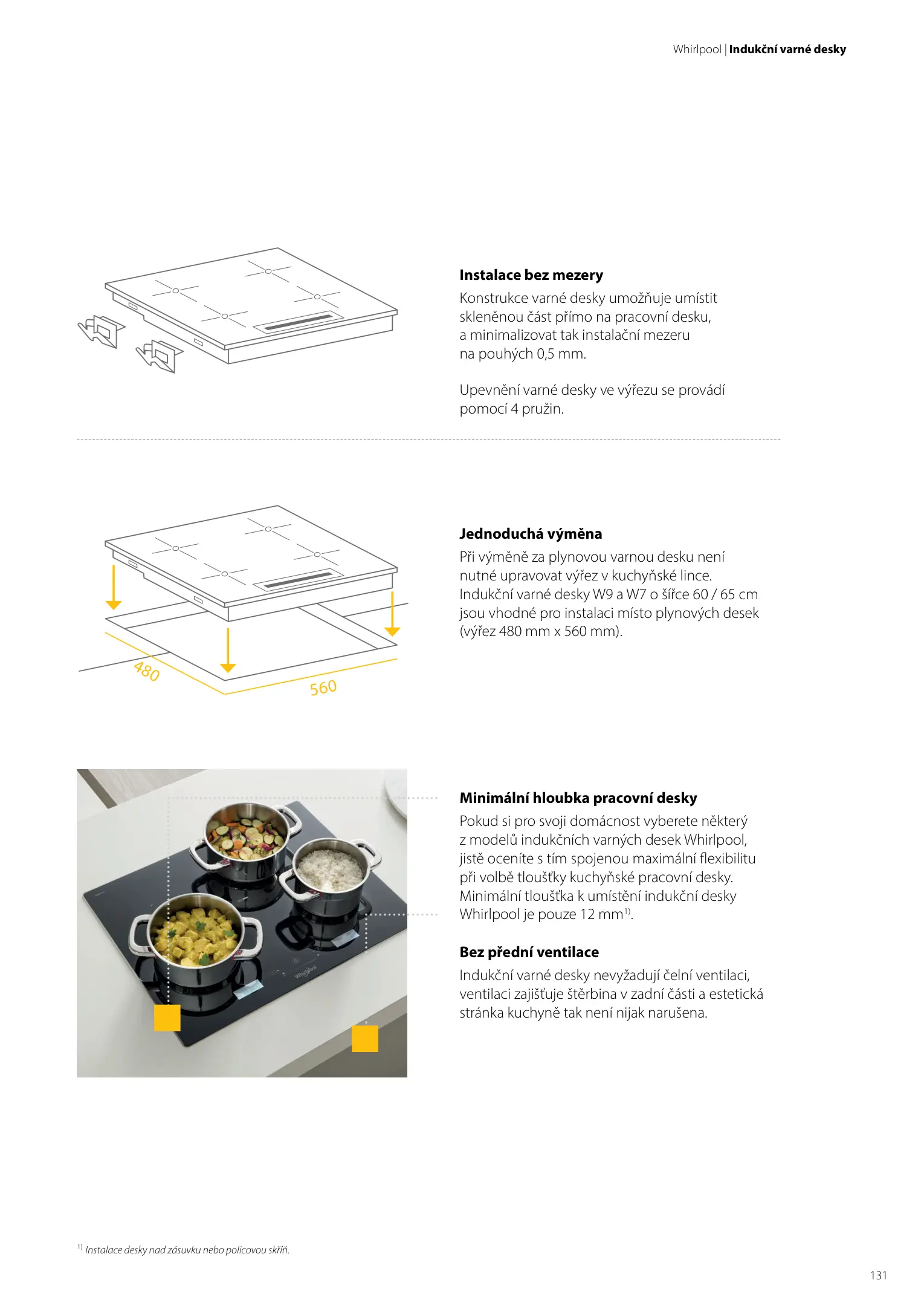 Whirlpool | Indukční varné desky

Instalace bez mezery
Konstrukce varné desky umožňuje umístit skleněnou část přímo na pracovní desku, a minimalizovat tak instalační mezeru na pouhých 0,5 mm.

Upevnění varné desky ve výřezu se provádí pomocí 4 pružin.

480
560

Jednoduchá výměna
Při výměně za plynovou varnou desku není nutné upravovat výřez v kuchyňské lince. Indukční varné desky W9 a W7 o šířce 60 / 65 cm jsou vhodné pro instalaci místo plynových desek (výřez 480 mm x 560 mm).

Whirlpool

Minimální hloubka pracovní desky
Pokud si pro svoji domácnost vyberete některý z modelů indukčních varných desek Whirlpool, jistě oceníte s tím spojenou maximální flexibilitu při volbě tloušťky kuchyňské pracovní desky. Minimální tloušťka k umístění indukční desky Whirlpool je pouze 12 mm$^{1)}$.

Bez přední ventilace
Indukční varné desky nevyžadují čelní ventilaci, ventilaci zajišťuje štěrbina v zadní části a estetická stránka kuchyně tak není nijak narušena.

$^{1)}$ Instalace desky nad zásuvku nebo policovou skříň.

131