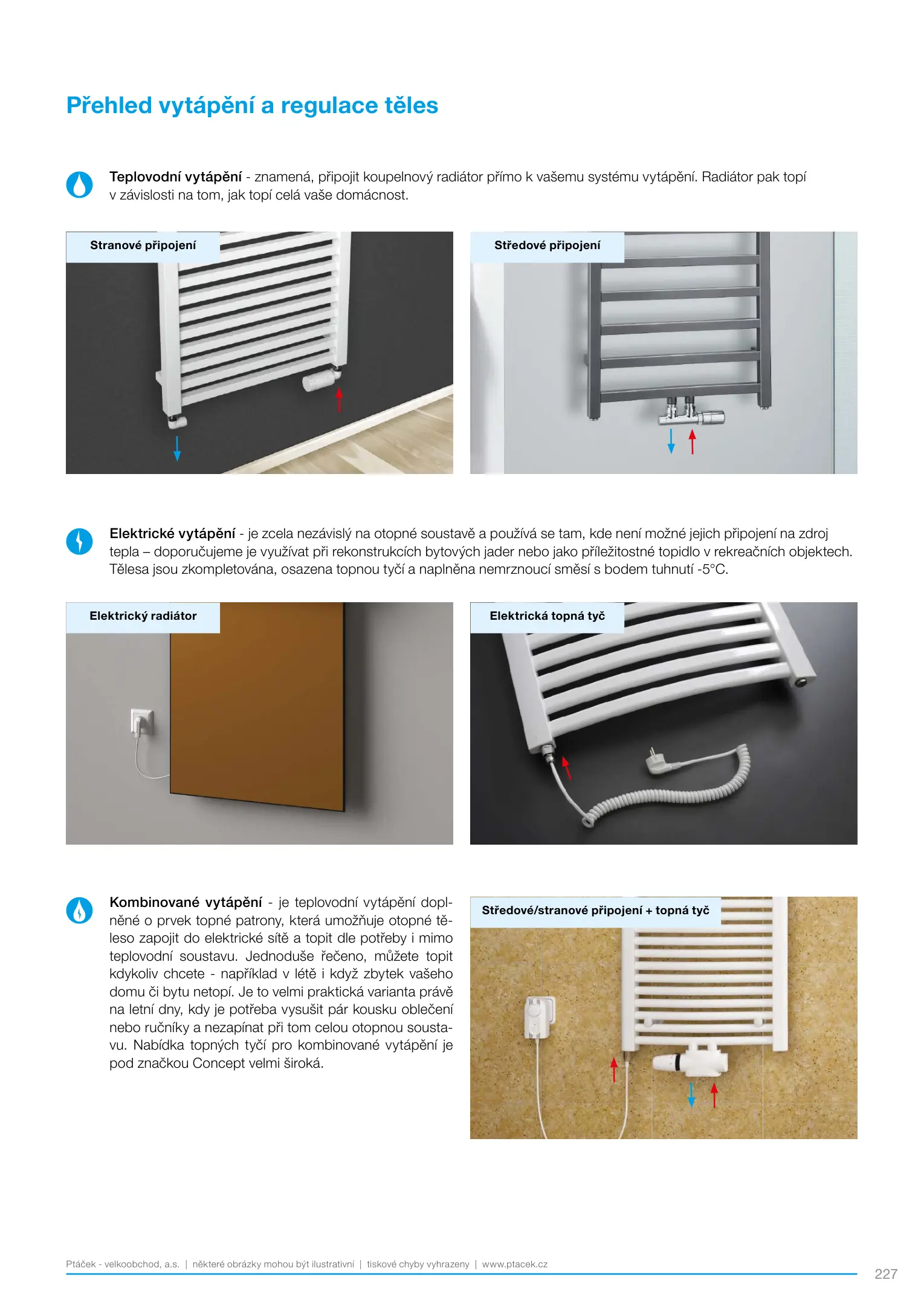 Přehled vytápění a regulace těles

Teplovodní vytápění - znamená, připojit koupelnový radiátor přímo k vašemu systému vytápění. Radiátor pak topí v závislosti na tom, jak topí celá vaše domácnost.

Stranové připojení

Středové připojení

Elektrické vytápění - je zcela nezávislý na otopné soustavě a používá se tam, kde není možné jejich připojení na zdroj tepla – doporučujeme je využívat při rekonstrukcích bytových jader nebo jako příležitostné topidlo v rekreačních objektech. Tělesa jsou zkompletována, osazena topnou tyčí a naplněna nemrznoucí směsí s bodem tuhnutí -5°C.

Elektrický radiátor

Elektrická topná tyč

Kombinované vytápění - je teplovodní vytápění doplněné o prvek topné patrony, která umožňuje otopné těleso zapojit do elektrické sítě a topit dle potřeby i mimo teplovodní soustavu. Jednoduše řečeno, můžete topit kdykoliv chcete - například v létě i když zbytek vašeho domu či bytu netopí. Je to velmi praktická varianta právě na letní dny, kdy je potřeba vysušit pár kousku oblečení nebo ručníky a nezapínat při tom celou otopnou soustavu. Nabídka topných tyčí pro kombinované vytápění je pod značkou Concept velmi široká.

Středové/stranové připojení + topná tyč

Ptáček - velkoobchod, a.s. | některé obrázky mohou být ilustrativní | tiskové chyby vyhrazeny | www.ptacek.cz

227