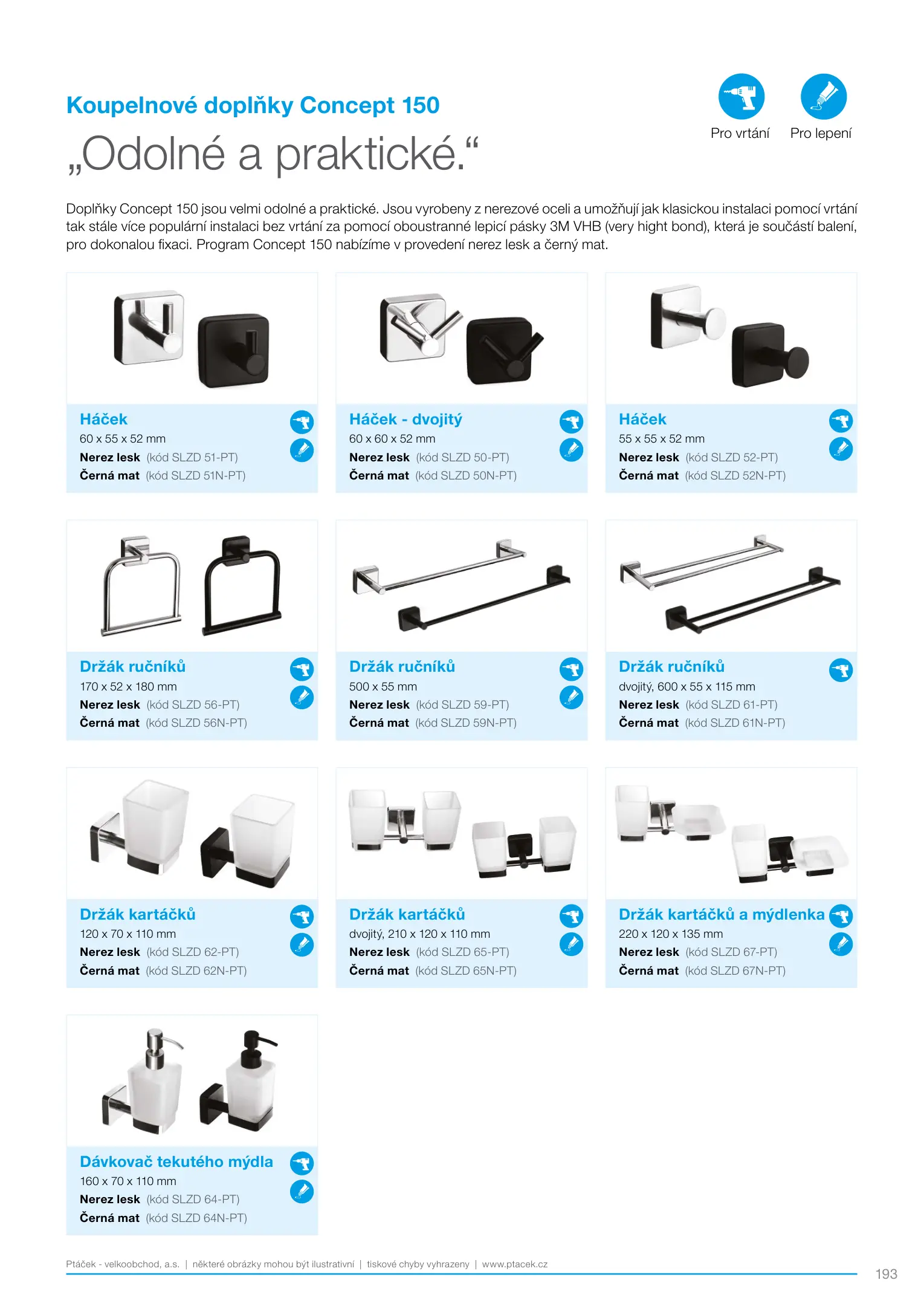 Koupelnové doplňky Concept 150

„Odolné a praktické.“

Pro vrtání Pro lepení

Doplňky Concept 150 jsou velmi odolné a praktické. Jsou vyrobeny z nerezové oceli a umožňují jak klasickou instalaci pomocí vrtání tak stále více populární instalaci bez vrtání za pomocí oboustranné lepicí pásky 3M VHB (very hight bond), která je součástí balení, pro dokonalou fixaci. Program Concept 150 nabízíme v provedení nerez lesk a černý mat.

Háček
60 x 55 x 52 mm
Nerez lesk (kód SLZD 51-PT)
Černá mat (kód SLZD 51N-PT)

Háček - dvojitý
60 x 60 x 52 mm
Nerez lesk (kód SLZD 50-PT)
Černá mat (kód SLZD 50N-PT)

Háček
55 x 55 x 52 mm
Nerez lesk (kód SLZD 52-PT)
Černá mat (kód SLZD 52N-PT)

Držák ručníků
170 x 52 x 180 mm
Nerez lesk (kód SLZD 56-PT)
Černá mat (kód SLZD 56N-PT)

Držák ručníků
500 x 55 mm
Nerez lesk (kód SLZD 59-PT)
Černá mat (kód SLZD 59N-PT)

Držák ručníků
dvojitý, 600 x 55 x 115 mm
Nerez lesk (kód SLZD 61-PT)
Černá mat (kód SLZD 61N-PT)

Držák kartáčků
120 x 70 x 110 mm
Nerez lesk (kód SLZD 62-PT)
Černá mat (kód SLZD 62N-PT)

Držák kartáčků
dvojitý, 210 x 120 x 110 mm
Nerez lesk (kód SLZD 65-PT)
Černá mat (kód SLZD 65N-PT)

Držák kartáčků a mýdlenka
220 x 120 x 135 mm
Nerez lesk (kód SLZD 67-PT)
Černá mat (kód SLZD 67N-PT)

Dávkovač tekutého mýdla
160 x 70 x 110 mm
Nerez lesk (kód SLZD 64-PT)
Černá mat (kód SLZD 64N-PT)

Ptáček - velkoobchod, a.s. | některé obrázky mohou být ilustrativní | tiskové chyby vyhrazeny | www.ptacek.cz

193