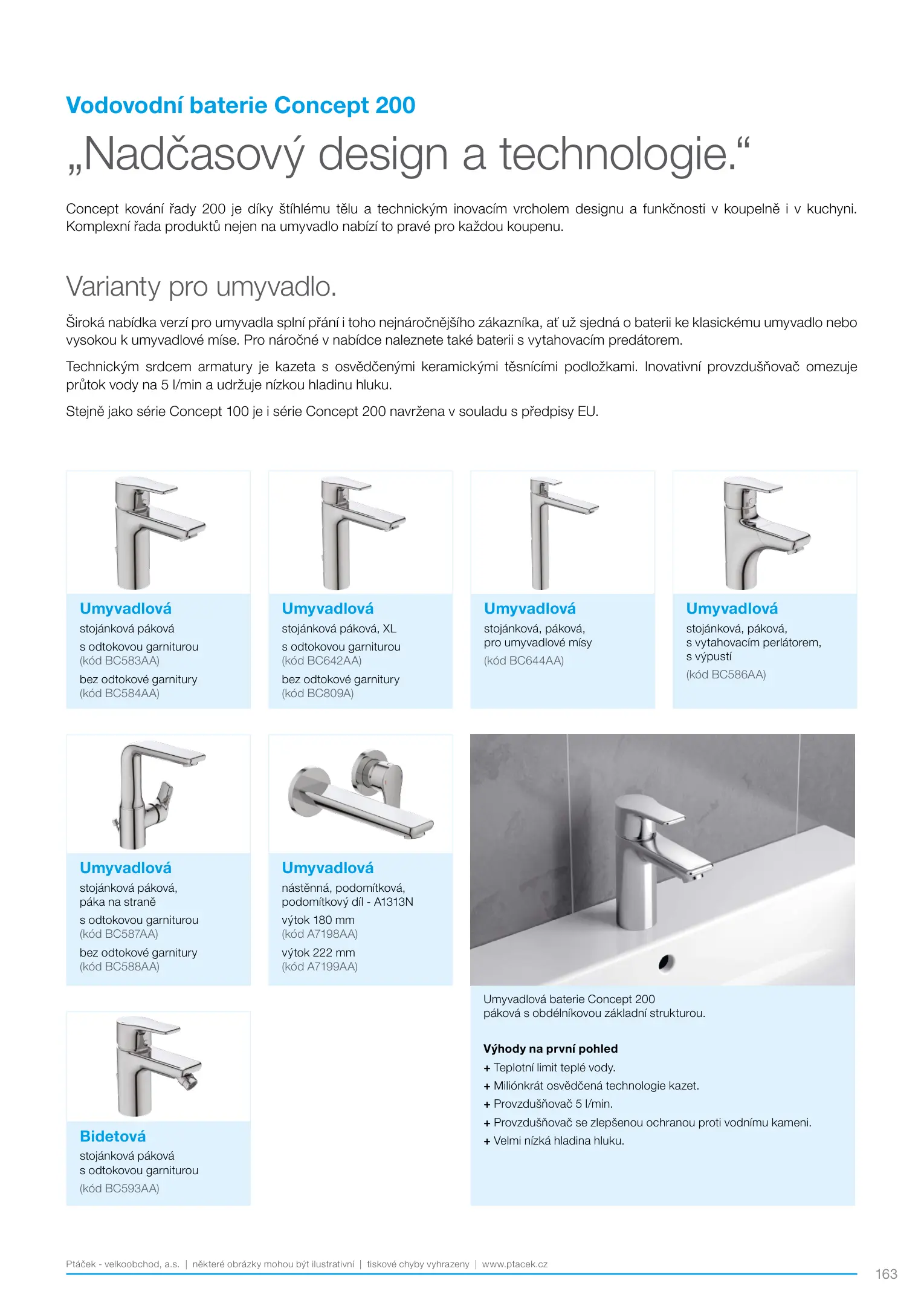 Vodovodní baterie Concept 200

„Nadčasový design a technologie.“

Concept kování řady 200 je díky štíhlému tělu a technickým inovacím vrcholem designu a funkčnosti v koupelně i v kuchyni. Komplexní řada produktů nejen na umyvadlo nabízí to pravé pro každou koupenu.

Varianty pro umyvadlo.

Široká nabídka verzí pro umyvadla splní přání i toho nejnáročnějšího zákazníka, ať už sjedná o baterii ke klasickému umyvadlo nebo vysokou k umyvadlové míse. Pro náročné v nabídce naleznete také baterii s vytahovacím predátorem.

Technickým srdcem armatury je kazeta s osvědčenými keramickými těsnícími podložkami. Inovativní provzdušňovač omezuje průtok vody na 5 l/min a udržuje nízkou hladinu hluku.

Stejně jako série Concept 100 je i série Concept 200 navržena v souladu s předpisy EU.

Umyvadlová
stojánková páková
s odtokovou garniturou
(kód BC583AA)
bez odtokové garnitury
(kód BC584AA)

Umyvadlová
stojánková páková, XL
s odtokovou garniturou
(kód BC642AA)
bez odtokové garnitury
(kód BC809A)

Umyvadlová
stojánková, páková,
pro umyvadlové mísy
(kód BC644AA)

Umyvadlová
stojánková, páková,
s vytahovacím perlátorem,
s výpustí
(kód BC586AA)

Umyvadlová
stojánková páková,
páka na straně
s odtokovou garniturou
(kód BC587AA)
bez odtokové garnitury
(kód BC588AA)

Umyvadlová
nástěnná, podomítková,
podomítkový díl - A1313N
výtok 180 mm
(kód A7198AA)
výtok 222 mm
(kód A7199AA)

Umyvadlová baterie Concept 200
páková s obdélníkovou základní strukturou.

Výhody na první pohled
+ Teplotní limit teplé vody.
+ Miliónkrát osvědčená technologie kazet.
+ Provzdušňovač 5 l/min.
+ Provzdušňovač se zlepšenou ochranou proti vodnímu kameni.
+ Velmi nízká hladina hluku.

Bidetová
stojánková páková
s odtokovou garniturou
(kód BC593AA)

Ptáček - velkoobchod, a.s. | některé obrázky mohou být ilustrativní | tiskové chyby vyhrazeny | www.ptacek.cz

163