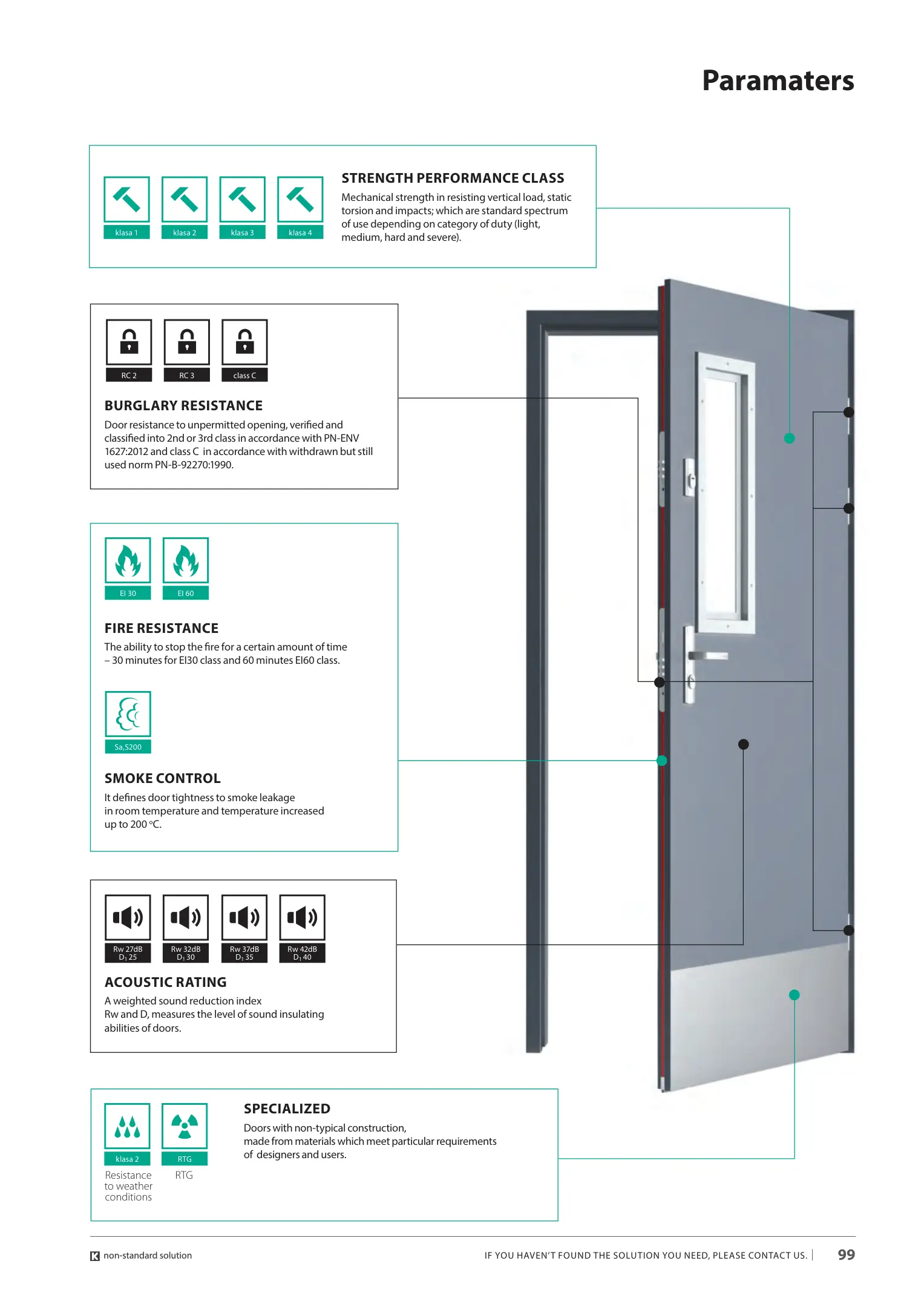 Paramaters

klasa 1
klasa 2
klasa 3
klasa 4

STRENGTH PERFORMANCE CLASS
Mechanical strength in resisting vertical load, static torsion and impacts; which are standard spectrum of use depending on category of duty (light, medium, hard and severe).

RC 2
RC 3
class C

BURGLARY RESISTANCE
Door resistance to unpermitted opening, verified and classified into 2nd or 3rd class in accordance with PN-ENV 1627:2012 and class C in accordance with withdrawn but still used norm PN-B-92270:1990.

EI 30
EI 60

FIRE RESISTANCE
The ability to stop the fire for a certain amount of time – 30 minutes for EI30 class and 60 minutes EI60 class.

Sa,S200

SMOKE CONTROL
It defines door tightness to smoke leakage in room temperature and temperature increased up to 200 °C.

Rw 27dB $D_1$ 25
Rw 32dB $D_1$ 30
Rw 37dB $D_1$ 35
Rw 42dB $D_1$ 40

ACOUSTIC RATING
A weighted sound reduction index Rw and D, measures the level of sound insulating abilities of doors.

klasa 2
Resistance to weather conditions
RTG
RTG

SPECIALIZED
Doors with non-typical construction, made from materials which meet particular requirements of designers and users.

non-standard solution
IF YOU HAVEN'T FOUND THE SOLUTION YOU NEED, PLEASE CONTACT US. | 99