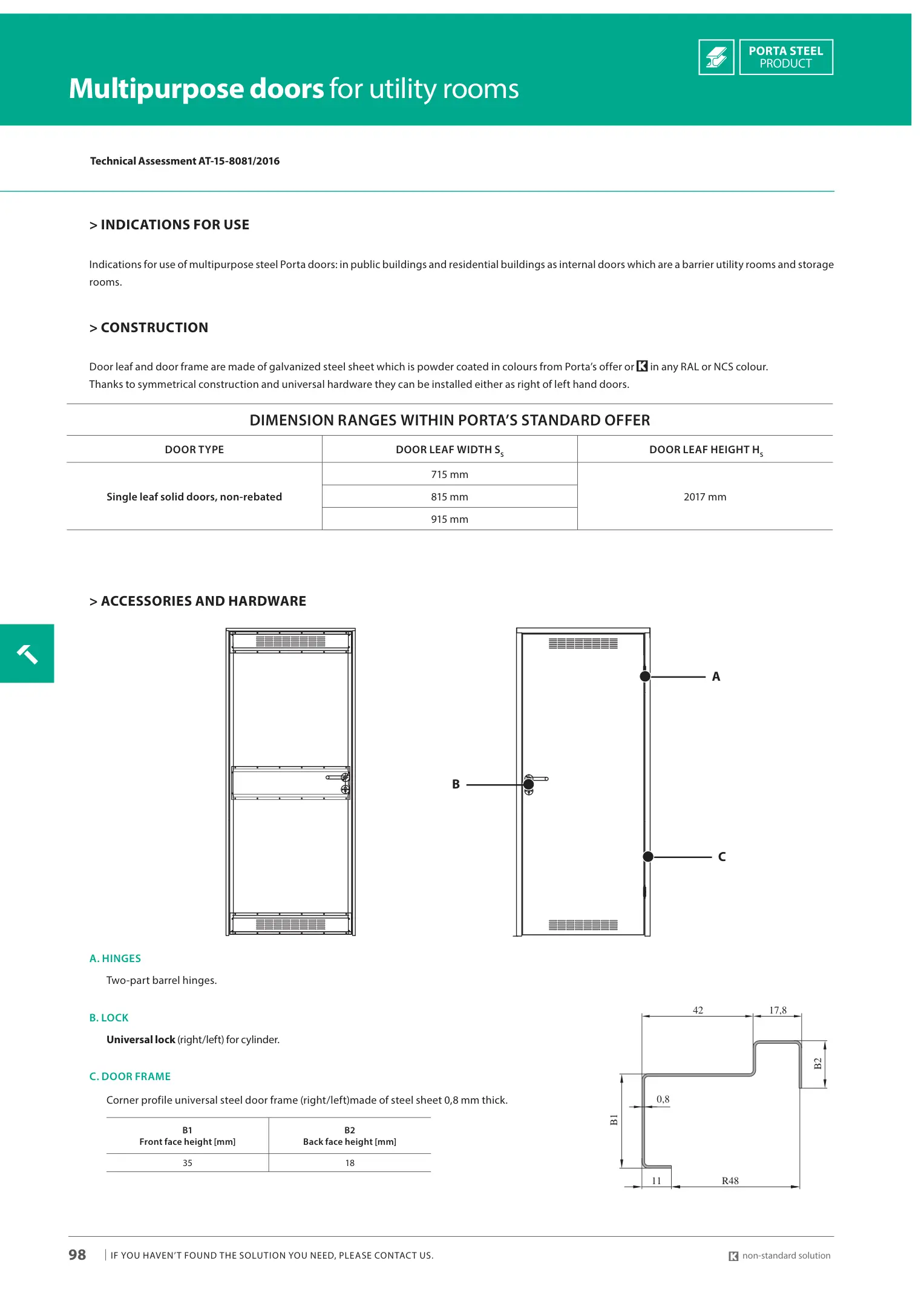 PORTA STEEL PRODUCT

Multipurpose doors for utility rooms

Technical Assessment AT-15-8081/2016

> INDICATIONS FOR USE

Indications for use of multipurpose steel Porta doors: in public buildings and residential buildings as internal doors which are a barrier utility rooms and storage rooms.

> CONSTRUCTION

Door leaf and door frame are made of galvanized steel sheet which is powder coated in colours from Porta's offer or K in any RAL or NCS colour. Thanks to symmetrical construction and universal hardware they can be installed either as right of left hand doors.

DIMENSION RANGES WITHIN PORTA'S STANDARD OFFER

| DOOR TYPE | DOOR LEAF WIDTH $S_s$ | DOOR LEAF HEIGHT $H_s$ |
|---|---|---|
| Single leaf solid doors, non-rebated | 715 mm | 2017 mm |
| | 815 mm | |
| | 915 mm | |

> ACCESSORIES AND HARDWARE

A
B
C

A. HINGES

Two-part barrel hinges.

B. LOCK

Universal lock (right/left) for cylinder.

C. DOOR FRAME

Corner profile universal steel door frame (right/left)made of steel sheet 0,8 mm thick.

| B1 Front face height [mm] | B2 Back face height [mm] |
|---|---|
| 35 | 18 |

42
17,8
B2
0,8
B1
11
R48

98 | IF YOU HAVEN'T FOUND THE SOLUTION YOU NEED, PLEASE CONTACT US.

K non-standard solution