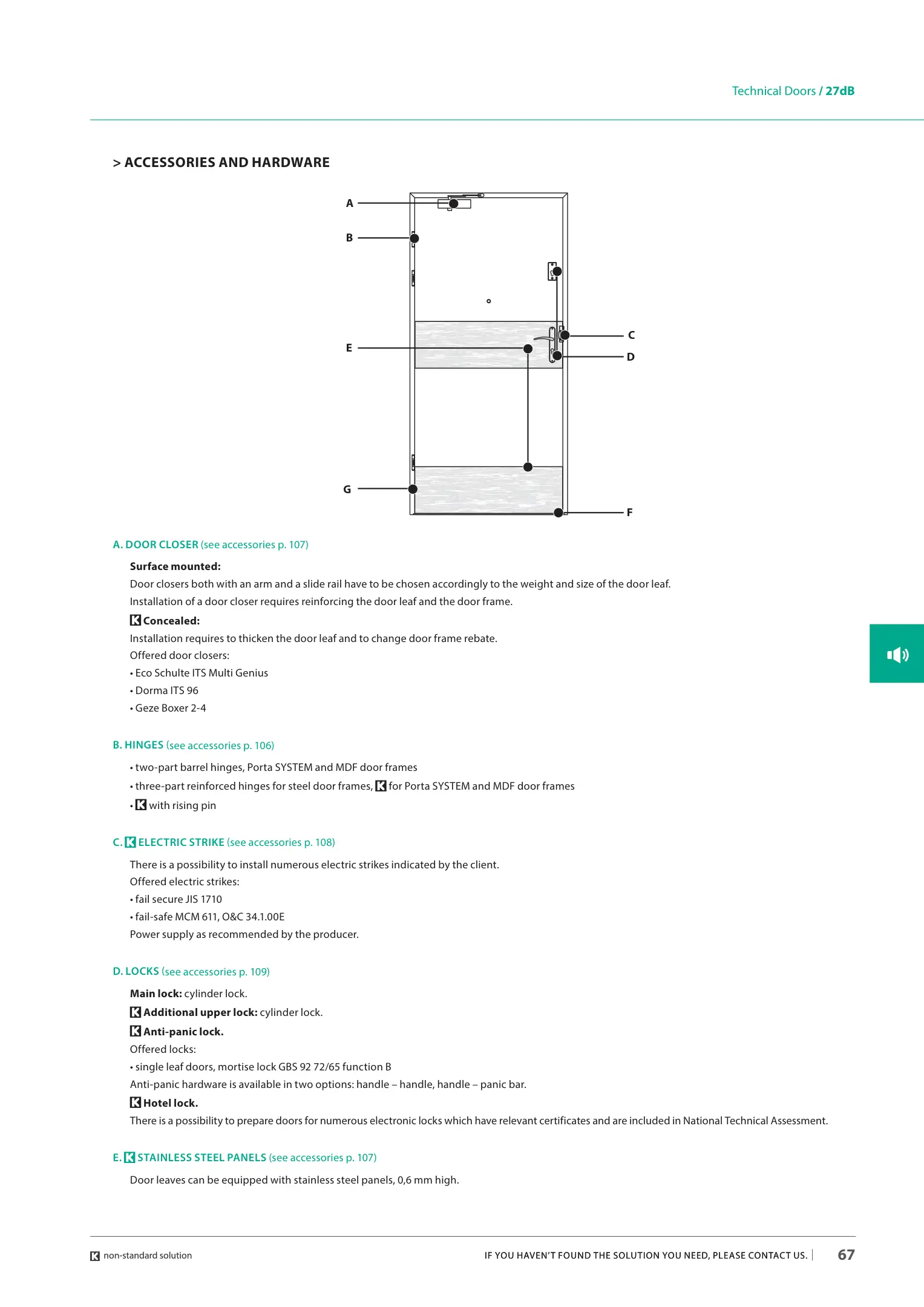 Technical Doors / 27dB

> ACCESSORIES AND HARDWARE

A
B
E
G
C
D
F

A. DOOR CLOSER (see accessories p. 107)

Surface mounted:
Door closers both with an arm and a slide rail have to be chosen accordingly to the weight and size of the door leaf.
Installation of a door closer requires reinforcing the door leaf and the door frame.

K Concealed:
Installation requires to thicken the door leaf and to change door frame rebate.
Offered door closers:
• Eco Schulte ITS Multi Genius
• Dorma ITS 96
• Geze Boxer 2-4

B. HINGES (see accessories p. 106)

• two-part barrel hinges, Porta SYSTEM and MDF door frames
• three-part reinforced hinges for steel door frames, K for Porta SYSTEM and MDF door frames
• K with rising pin

C. K ELECTRIC STRIKE (see accessories p. 108)

There is a possibility to install numerous electric strikes indicated by the client.
Offered electric strikes:
• fail secure JIS 1710
• fail-safe MCM 611, O&C 34.1.00E
Power supply as recommended by the producer.

D. LOCKS (see accessories p. 109)

Main lock: cylinder lock.
K Additional upper lock: cylinder lock.
K Anti-panic lock.
Offered locks:
• single leaf doors, mortise lock GBS 92 72/65 function B
Anti-panic hardware is available in two options: handle – handle, handle – panic bar.
K Hotel lock.
There is a possibility to prepare doors for numerous electronic locks which have relevant certificates and are included in National Technical Assessment.

E. K STAINLESS STEEL PANELS (see accessories p. 107)

Door leaves can be equipped with stainless steel panels, 0,6 mm high.

K non-standard solution

IF YOU HAVEN'T FOUND THE SOLUTION YOU NEED, PLEASE CONTACT US. | 67