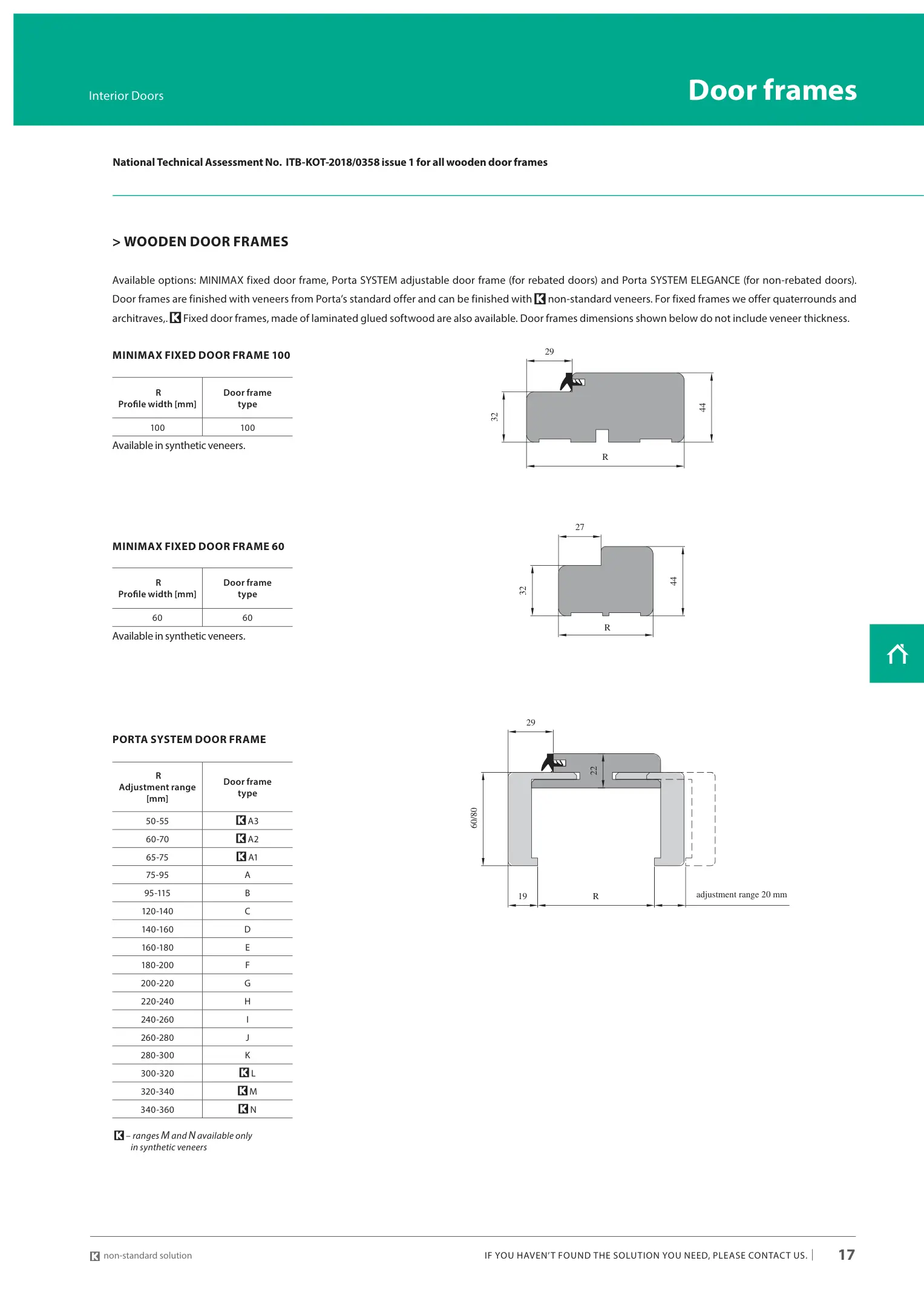 Interior Doors

Door frames

National Technical Assessment No. ITB-KOT-2018/0358 issue 1 for all wooden door frames

> WOODEN DOOR FRAMES

Available options: MINIMAX fixed door frame, Porta SYSTEM adjustable door frame (for rebated doors) and Porta SYSTEM ELEGANCE (for non-rebated doors). Door frames are finished with veneers from Porta's standard offer and can be finished with K non-standard veneers. For fixed frames we offer quaterrounds and architraves,. K Fixed door frames, made of laminated glued softwood are also available. Door frames dimensions shown below do not include veneer thickness.

MINIMAX FIXED DOOR FRAME 100

| R Profile width [mm] | Door frame type |
|---|---|
| 100 | 100 |

Available in synthetic veneers.

29
32
44
R

MINIMAX FIXED DOOR FRAME 60

| R Profile width [mm] | Door frame type |
|---|---|
| 60 | 60 |

Available in synthetic veneers.

27
32
44
R

PORTA SYSTEM DOOR FRAME

| R Adjustment range [mm] | Door frame type |
|---|---|
| 50-55 | K A3 |
| 60-70 | K A2 |
| 65-75 | K A1 |
| 75-95 | A |
| 95-115 | B |
| 120-140 | C |
| 140-160 | D |
| 160-180 | E |
| 180-200 | F |
| 200-220 | G |
| 220-240 | H |
| 240-260 | I |
| 260-280 | J |
| 280-300 | K |
| 300-320 | K L |
| 320-340 | K M |
| 340-360 | K N |

K – ranges M and N available only in synthetic veneers

29
22
60/80
19
R
adjustment range 20 mm

K non-standard solution

IF YOU HAVEN'T FOUND THE SOLUTION YOU NEED, PLEASE CONTACT US. | 17