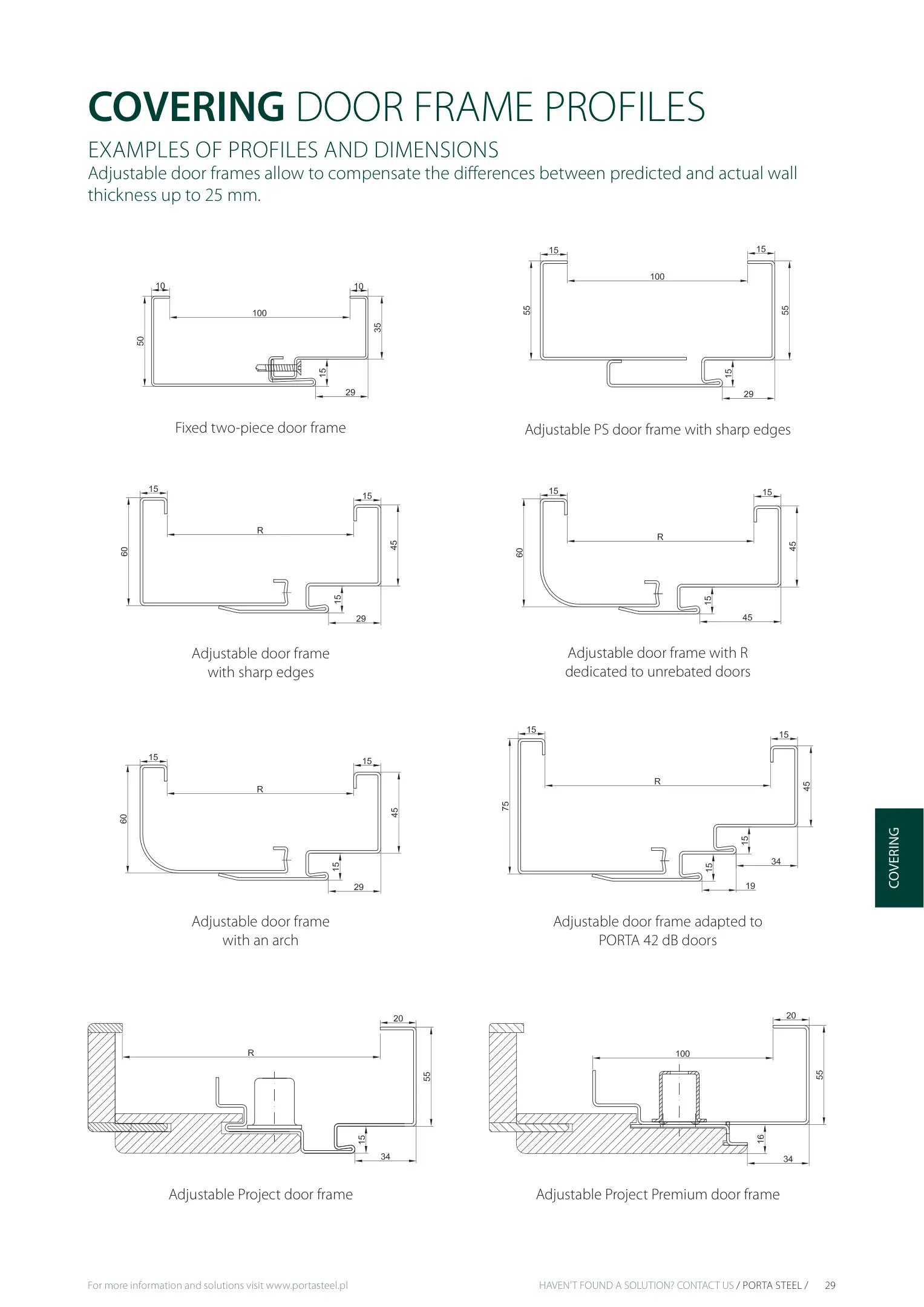 COVERING DOOR FRAME PROFILES

EXAMPLES OF PROFILES AND DIMENSIONS

Adjustable door frames allow to compensate the differences between predicted and actual wall thickness up to 25 mm.

10
10
100
50
35
15
29

Fixed two-piece door frame

15
15
100
55
55
15
29

Adjustable PS door frame with sharp edges

15
15
R
60
45
15
29

Adjustable door frame with sharp edges

15
15
R
60
45
15
45

Adjustable door frame with R dedicated to unrebated doors

15
15
R
60
45
15
29

Adjustable door frame with an arch

15
15
R
75
45
15
34
15
19

Adjustable door frame adapted to PORTA 42 dB doors

20
R
55
15
34

Adjustable Project door frame

20
100
55
16
34

Adjustable Project Premium door frame

COVERING

For more information and solutions visit www.portasteel.pl

HAVEN'T FOUND A SOLUTION? CONTACT US / PORTA STEEL / 29