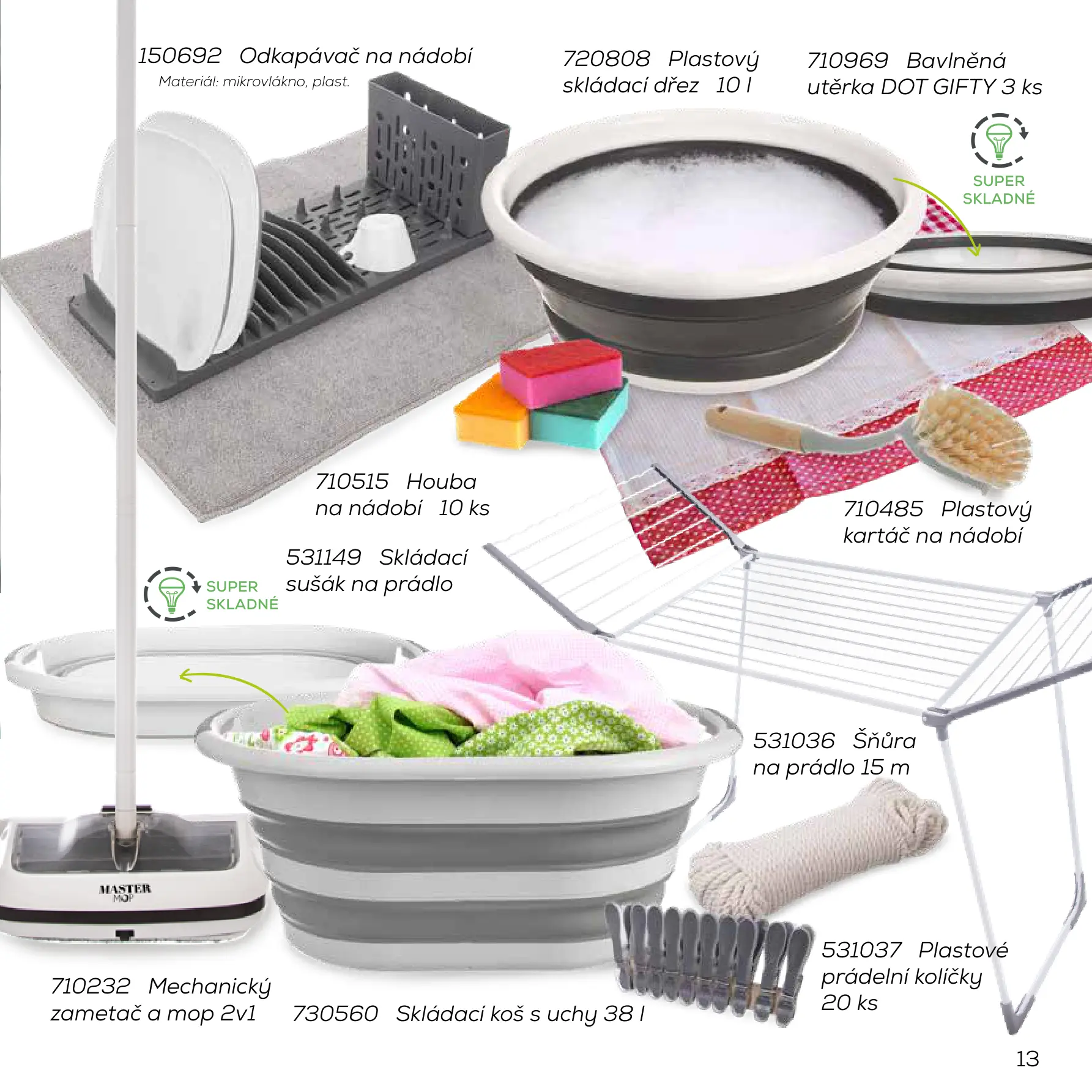 150692 Odkapávač na nádobí
Materiál: mikrovlákno, plast.

720808 Plastový skládací dřez 10 l

710969 Bavlněná utěrka DOT GIFTY 3 ks

SUPER SKLADNÉ

710515 Houba na nádobí 10 ks

710485 Plastový kartáč na nádobí

531149 Skládací sušák na prádlo

SUPER SKLADNÉ

531036 Šňůra na prádlo 15 m

MASTER MOP

531037 Plastové prádelní kolíčky 20 ks

710232 Mechanický zametač a mop 2v1

730560 Skládací koš s uchy 38 l

13