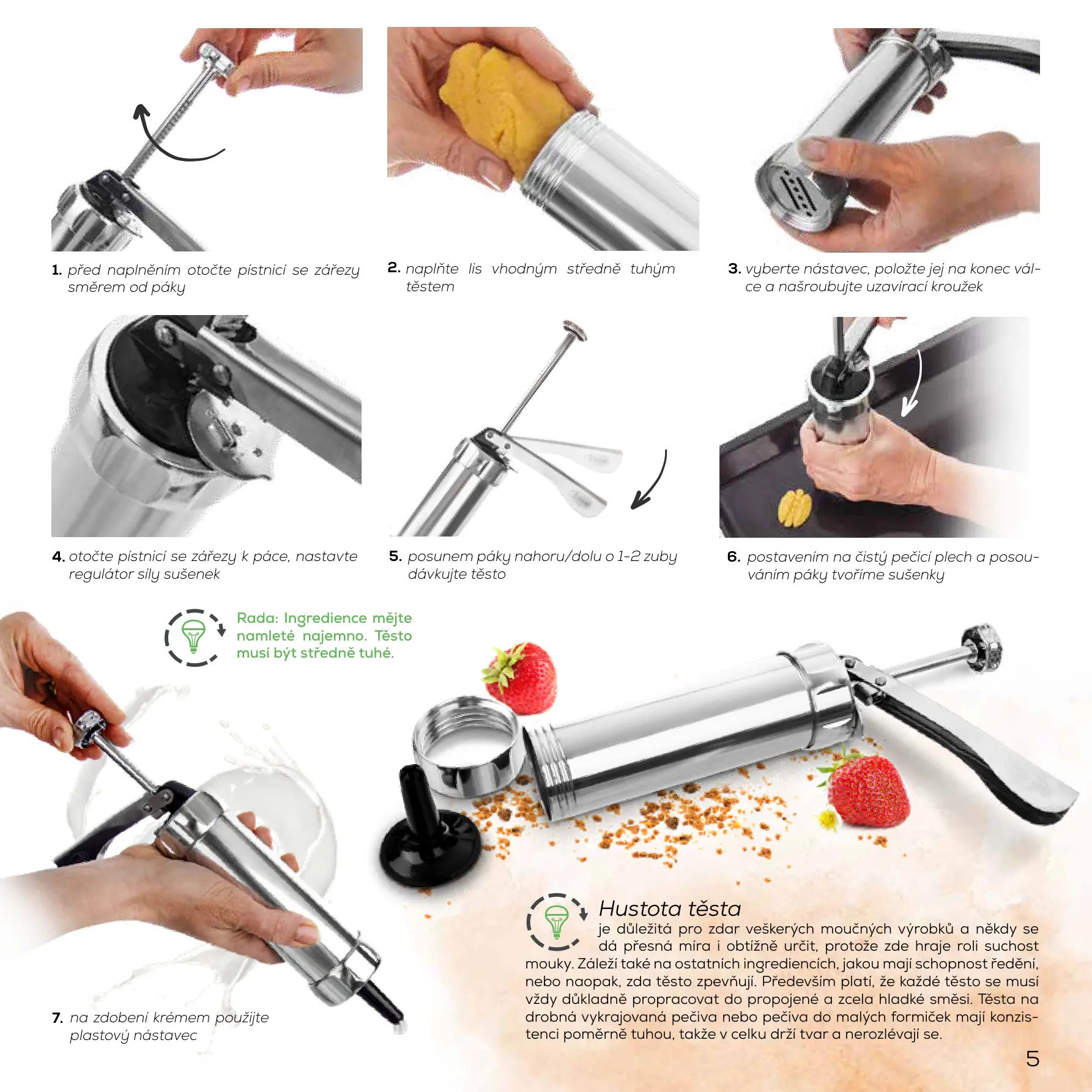 1. před naplněním otočte pístnicí se zářezy směrem od páky

2. naplňte lis vhodným středně tuhým těstem

3. vyberte nástavec, položte jej na konec válce a našroubujte uzavírací kroužek

4. otočte pístnicí se zářezy k páce, nastavte regulátor síly sušenek

5. posunem páky nahoru/dolu o 1-2 zuby dávkujte těsto

6. postavením na čistý pečicí plech a posouváním páky tvoříme sušenky

Rada: Ingredience mějte namleté najemno. Těsto musí být středně tuhé.

7. na zdobení krémem použijte plastový nástavec

Hustota těsta
je důležitá pro zdar veškerých moučných výrobků a někdy se dá přesná míra i obtížně určit, protože zde hraje roli suchost mouky. Záleží také na ostatních ingrediencích, jakou mají schopnost ředění, nebo naopak, zda těsto zpevňují. Především platí, že každé těsto se musí vždy důkladně propracovat do propojené a zcela hladké směsi. Těsta na drobná vykrajovaná pečiva nebo pečiva do malých formiček mají konzistenci poměrně tuhou, takže v celku drží tvar a nerozlévají se.

5