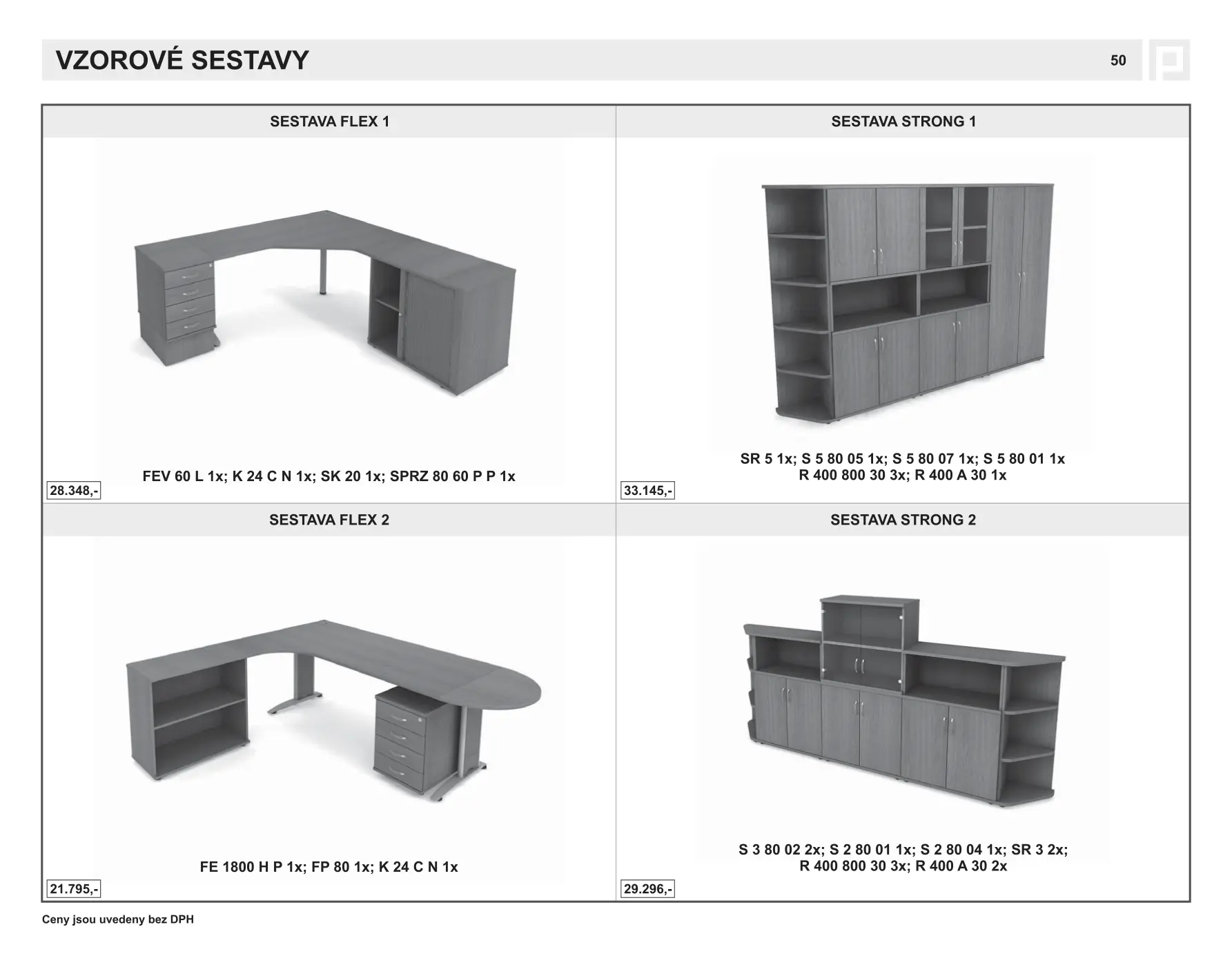 VZOROVÉ SESTAVY

50

SESTAVA FLEX 1

FEV 60 L 1x; K 24 C N 1x; SK 20 1x; SPRZ 80 60 P P 1x

28.348,-

SESTAVA STRONG 1

SR 5 1x; S 5 80 05 1x; S 5 80 07 1x; S 5 80 01 1x
R 400 800 30 3x; R 400 A 30 1x

33.145,-

SESTAVA FLEX 2

FE 1800 H P 1x; FP 80 1x; K 24 C N 1x

21.795,-

SESTAVA STRONG 2

S 3 80 02 2x; S 2 80 01 1x; S 2 80 04 1x; SR 3 2x;
R 400 800 30 3x; R 400 A 30 2x

29.296,-

Ceny jsou uvedeny bez DPH