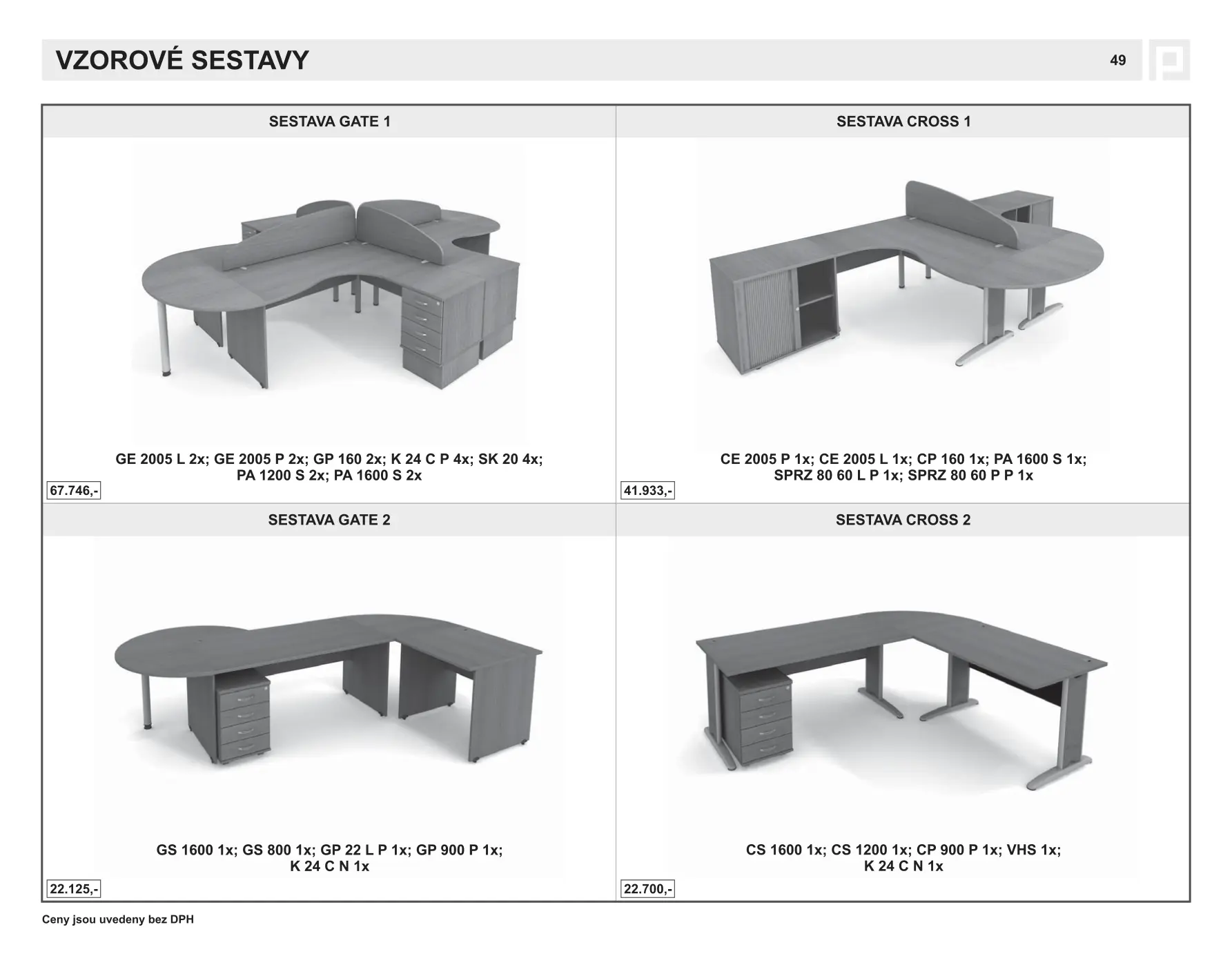 VZOROVÉ SESTAVY

49

SESTAVA GATE 1

GE 2005 L 2x; GE 2005 P 2x; GP 160 2x; K 24 C P 4x; SK 20 4x; PA 1200 S 2x; PA 1600 S 2x

67.746,-

SESTAVA CROSS 1

CE 2005 P 1x; CE 2005 L 1x; CP 160 1x; PA 1600 S 1x; SPRZ 80 60 L P 1x; SPRZ 80 60 P P 1x

41.933,-

SESTAVA GATE 2

GS 1600 1x; GS 800 1x; GP 22 L P 1x; GP 900 P 1x; K 24 C N 1x

22.125,-

SESTAVA CROSS 2

CS 1600 1x; CS 1200 1x; CP 900 P 1x; VHS 1x; K 24 C N 1x

22.700,-

Ceny jsou uvedeny bez DPH