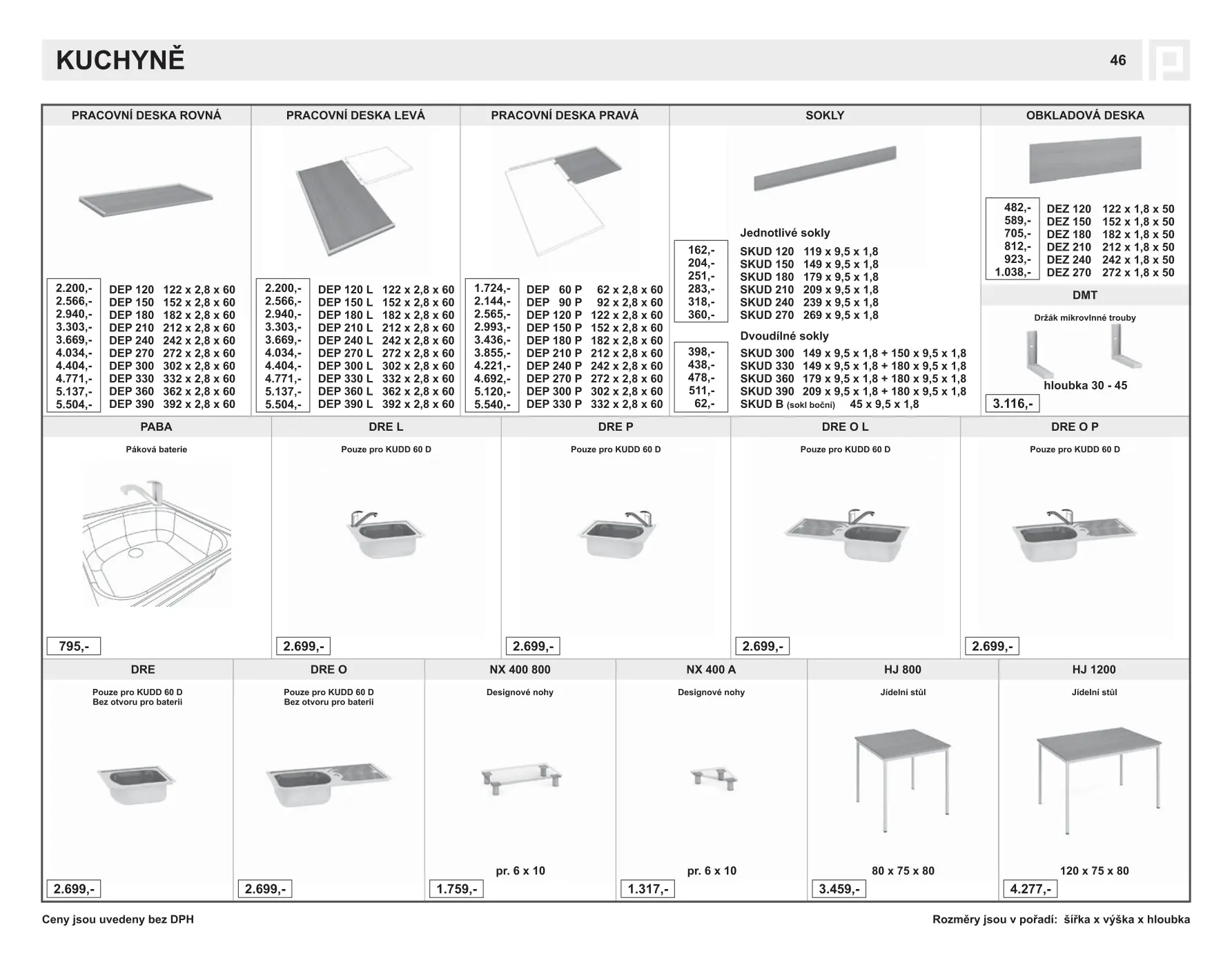 KUCHYNĚ

46

PRACOVNÍ DESKA ROVNÁ

| | | |
|---|---|---|
| 2.200,- | DEP 120 | 122 x 2,8 x 60 |
| 2.566,- | DEP 150 | 152 x 2,8 x 60 |
| 2.940,- | DEP 180 | 182 x 2,8 x 60 |
| 3.303,- | DEP 210 | 212 x 2,8 x 60 |
| 3.669,- | DEP 240 | 242 x 2,8 x 60 |
| 4.034,- | DEP 270 | 272 x 2,8 x 60 |
| 4.404,- | DEP 300 | 302 x 2,8 x 60 |
| 4.771,- | DEP 330 | 332 x 2,8 x 60 |
| 5.137,- | DEP 360 | 362 x 2,8 x 60 |
| 5.504,- | DEP 390 | 392 x 2,8 x 60 |

PRACOVNÍ DESKA LEVÁ

| | | |
|---|---|---|
| 2.200,- | DEP 120 L | 122 x 2,8 x 60 |
| 2.566,- | DEP 150 L | 152 x 2,8 x 60 |
| 2.940,- | DEP 180 L | 182 x 2,8 x 60 |
| 3.303,- | DEP 210 L | 212 x 2,8 x 60 |
| 3.669,- | DEP 240 L | 242 x 2,8 x 60 |
| 4.034,- | DEP 270 L | 272 x 2,8 x 60 |
| 4.404,- | DEP 300 L | 302 x 2,8 x 60 |
| 4.771,- | DEP 330 L | 332 x 2,8 x 60 |
| 5.137,- | DEP 360 L | 362 x 2,8 x 60 |
| 5.504,- | DEP 390 L | 392 x 2,8 x 60 |

PRACOVNÍ DESKA PRAVÁ

| | | |
|---|---|---|
| 1.724,- | DEP 60 P | 62 x 2,8 x 60 |
| 2.144,- | DEP 90 P | 92 x 2,8 x 60 |
| 2.565,- | DEP 120 P | 122 x 2,8 x 60 |
| 2.993,- | DEP 150 P | 152 x 2,8 x 60 |
| 3.436,- | DEP 180 P | 182 x 2,8 x 60 |
| 3.855,- | DEP 210 P | 212 x 2,8 x 60 |
| 4.221,- | DEP 240 P | 242 x 2,8 x 60 |
| 4.692,- | DEP 270 P | 272 x 2,8 x 60 |
| 5.120,- | DEP 300 P | 302 x 2,8 x 60 |
| 5.540,- | DEP 330 P | 332 x 2,8 x 60 |

SOKLY

Jednotlivé sokly

| | | |
|---|---|---|
| 162,- | SKUD 120 | 119 x 9,5 x 1,8 |
| 204,- | SKUD 150 | 149 x 9,5 x 1,8 |
| 251,- | SKUD 180 | 179 x 9,5 x 1,8 |
| 283,- | SKUD 210 | 209 x 9,5 x 1,8 |
| 318,- | SKUD 240 | 239 x 9,5 x 1,8 |
| 360,- | SKUD 270 | 269 x 9,5 x 1,8 |

Dvoudílné sokly

| | | |
|---|---|---|
| 398,- | SKUD 300 | 149 x 9,5 x 1,8 + 150 x 9,5 x 1,8 |
| 438,- | SKUD 330 | 149 x 9,5 x 1,8 + 180 x 9,5 x 1,8 |
| 478,- | SKUD 360 | 179 x 9,5 x 1,8 + 180 x 9,5 x 1,8 |
| 511,- | SKUD 390 | 209 x 9,5 x 1,8 + 180 x 9,5 x 1,8 |
| 62,- | SKUD B (sokl boční) | 45 x 9,5 x 1,8 |

OBKLADOVÁ DESKA

| | | |
|---|---|---|
| 482,- | DEZ 120 | 122 x 1,8 x 50 |
| 589,- | DEZ 150 | 152 x 1,8 x 50 |
| 705,- | DEZ 180 | 182 x 1,8 x 50 |
| 812,- | DEZ 210 | 212 x 1,8 x 50 |
| 923,- | DEZ 240 | 242 x 1,8 x 50 |
| 1.038,- | DEZ 270 | 272 x 1,8 x 50 |

DMT

Držák mikrovlnné trouby

hloubka 30 - 45

3.116,-

PABA

Páková baterie

795,-

DRE L

Pouze pro KUDD 60 D

2.699,-

DRE P

Pouze pro KUDD 60 D

2.699,-

DRE O L

Pouze pro KUDD 60 D

2.699,-

DRE O P

Pouze pro KUDD 60 D

2.699,-

DRE

Pouze pro KUDD 60 D
Bez otvoru pro baterii

2.699,-

DRE O

Pouze pro KUDD 60 D
Bez otvoru pro baterii

2.699,-

NX 400 800

Designové nohy

pr. 6 x 10

1.759,-

NX 400 A

Designové nohy

pr. 6 x 10

1.317,-

HJ 800

Jídelní stůl

80 x 75 x 80

3.459,-

HJ 1200

Jídelní stůl

120 x 75 x 80

4.277,-

Ceny jsou uvedeny bez DPH

Rozměry jsou v pořadí: šířka x výška x hloubka