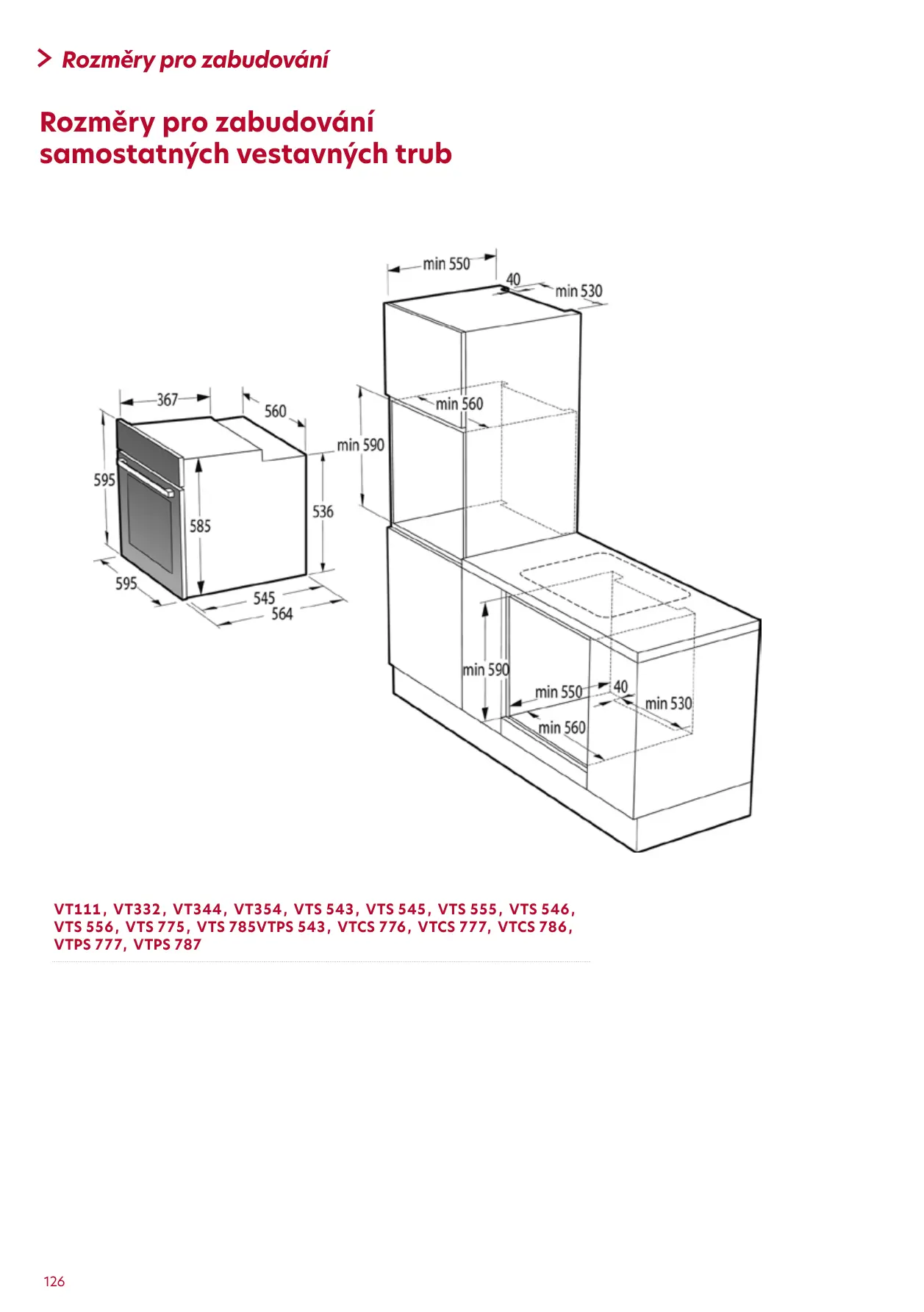 Rozměry pro zabudování

Rozměry pro zabudování samostatných vestavných trub

367
560
595
585
536
595
545
564
min 550
40
min 530
min 560
min 590
min 590
min 550
40
min 530
min 560

VT111, VT332, VT344, VT354, VTS 543, VTS 545, VTS 555, VTS 546, VTS 556, VTS 775, VTS 785VTPS 543, VTCS 776, VTCS 777, VTCS 786, VTPS 777, VTPS 787

126