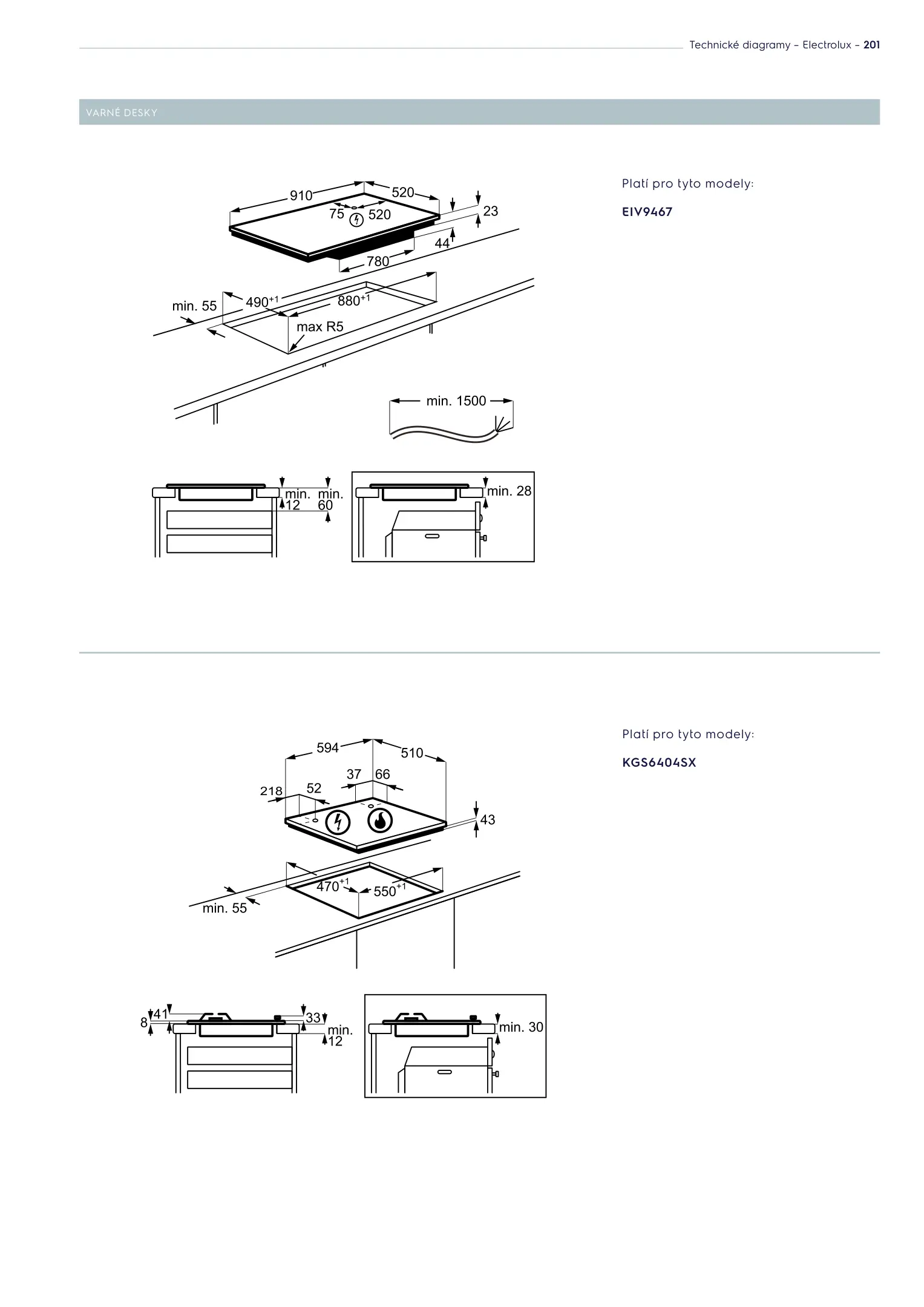 Technické diagramy – Electrolux – 201

VARNÉ DESKY

910
520
75
520
23
44
780
min. 55
$490^{+1}$
$880^{+1}$
max R5
min. 1500
min. 12
min. 60
min. 28

Platí pro tyto modely:

EIV9467

594
510
37
66
218
52
43
$470^{+1}$
$550^{+1}$
min. 55
8
41
33
min. 12
min. 30

Platí pro tyto modely:

KGS6404SX