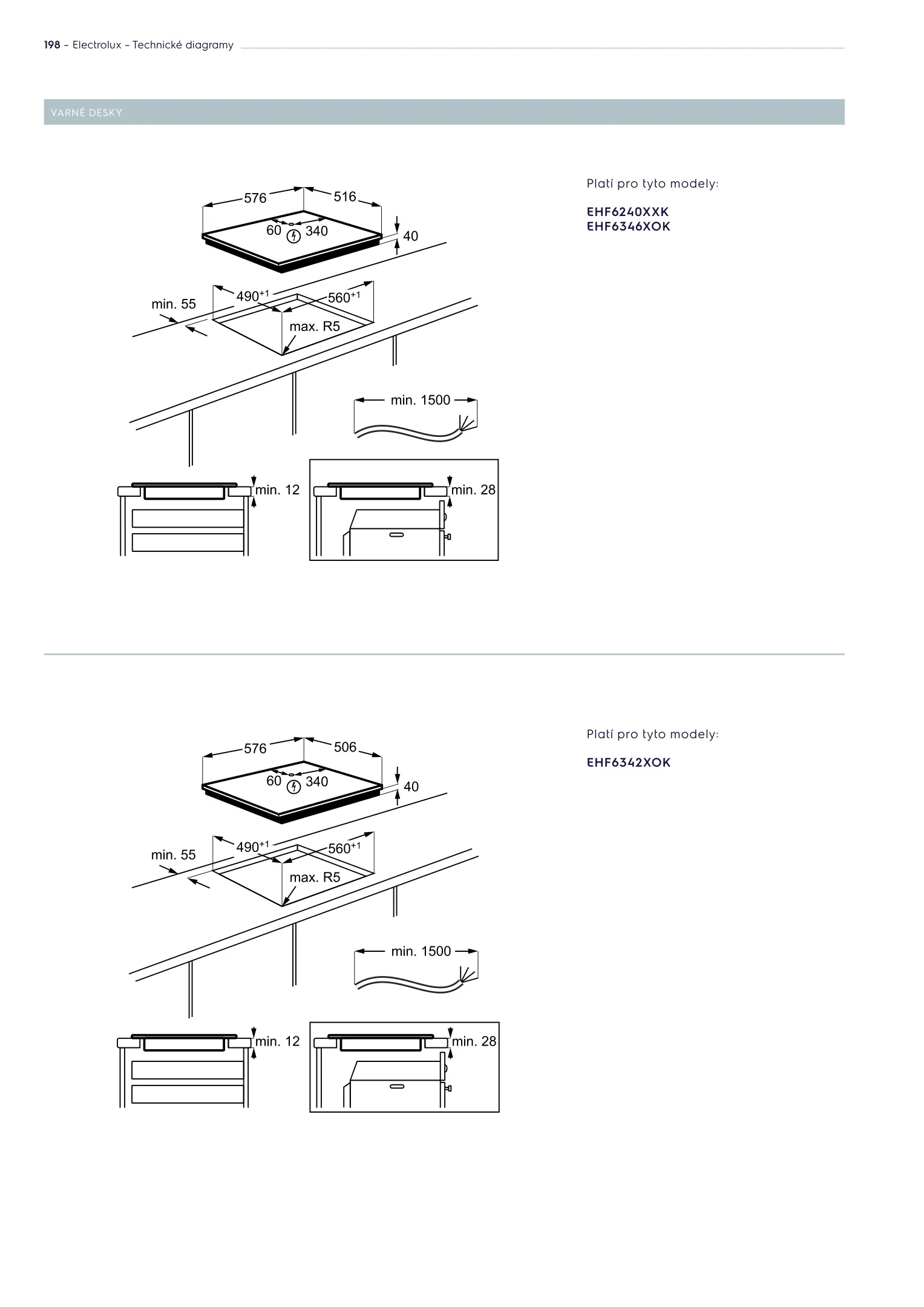 198 – Electrolux – Technické diagramy

VARNÉ DESKY

576
516
60
340
40
min. 55
$490^{+1}$
$560^{+1}$
max. R5
min. 1500
min. 12
min. 28

Platí pro tyto modely:

EHF6240XXK
EHF6346XOK

576
506
60
340
40
min. 55
$490^{+1}$
$560^{+1}$
max. R5
min. 1500
min. 12
min. 28

Platí pro tyto modely:

EHF6342XOK