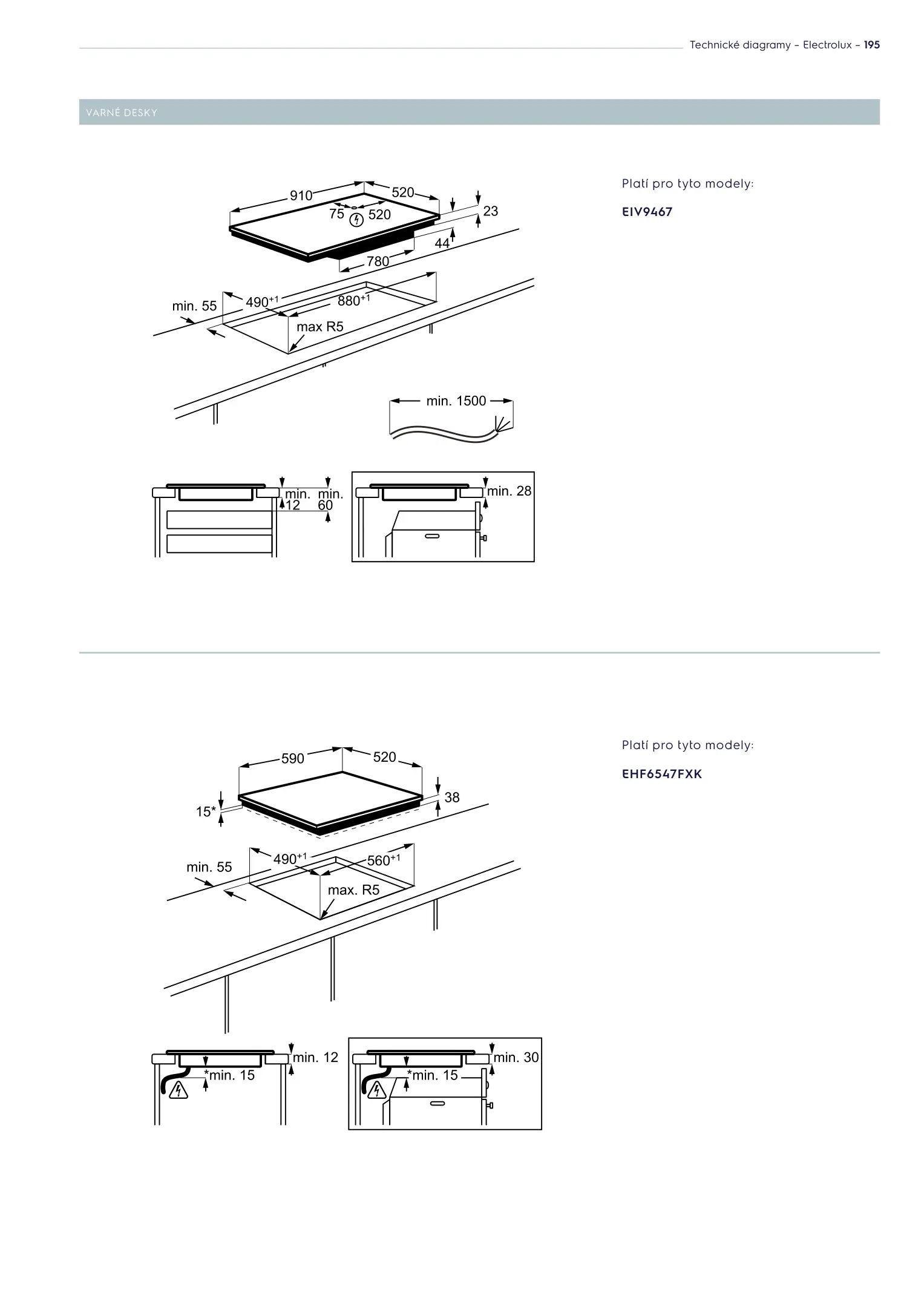 Technické diagramy – Electrolux – 195

VARNÉ DESKY

910
520
75
520
23
44
780
min. 55
$490^{+1}$
$880^{+1}$
max R5
min. 1500
min. 12
min. 60
min. 28

Platí pro tyto modely:

EIV9467

590
520
15*
38
min. 55
$490^{+1}$
$560^{+1}$
max. R5
min. 12
*min. 15
min. 30
*min. 15

Platí pro tyto modely:

EHF6547FXK