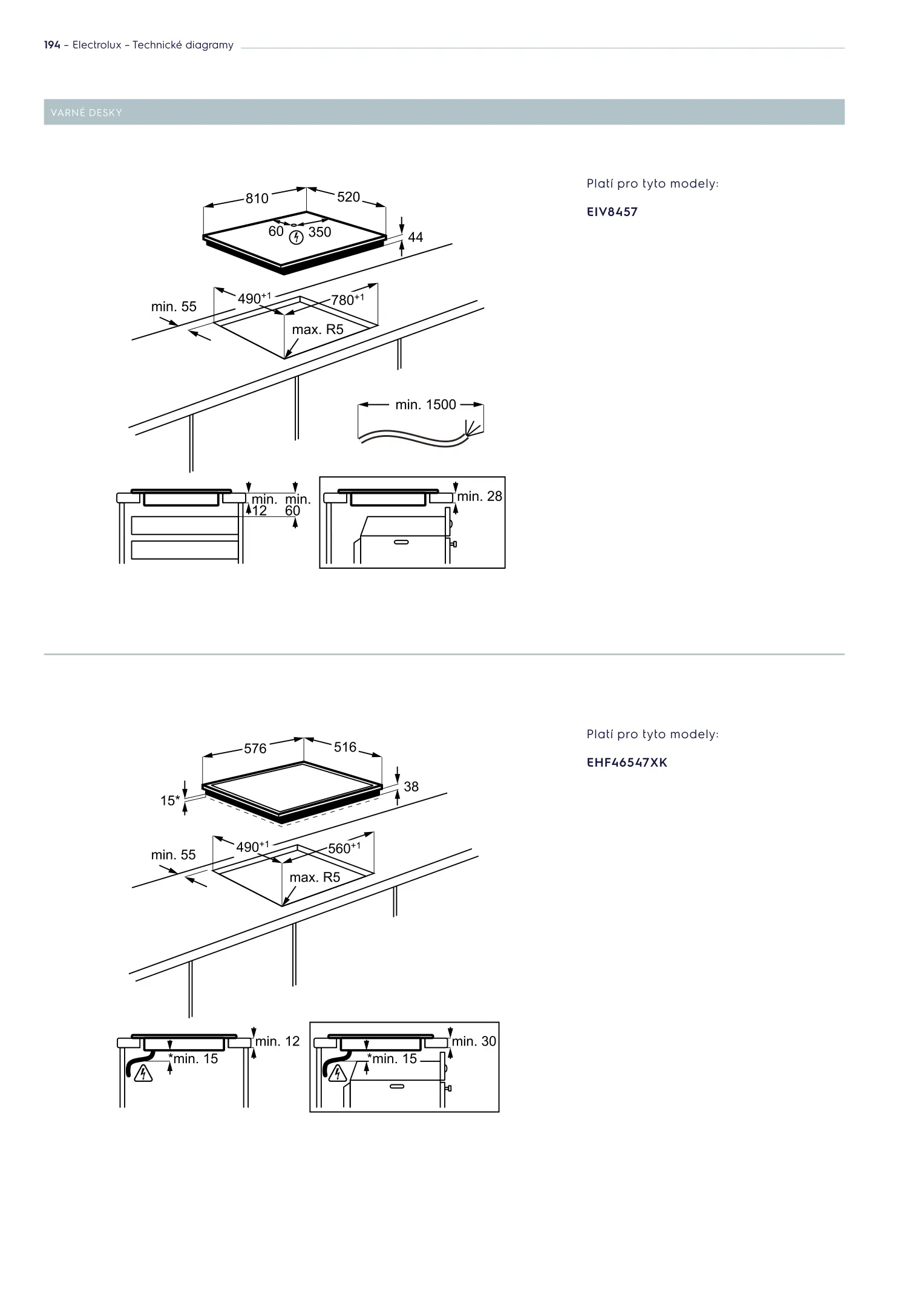 194 – Electrolux – Technické diagramy

VARNÉ DESKY

810
520
60
350
44
min. 55
$490^{+1}$
$780^{+1}$
max. R5
min. 1500
min. 12
min. 60
min. 28

Platí pro tyto modely:

EIV8457

576
516
15*
38
min. 55
$490^{+1}$
$560^{+1}$
max. R5
min. 12
*min. 15
min. 30
*min. 15

Platí pro tyto modely:

EHF46547XK