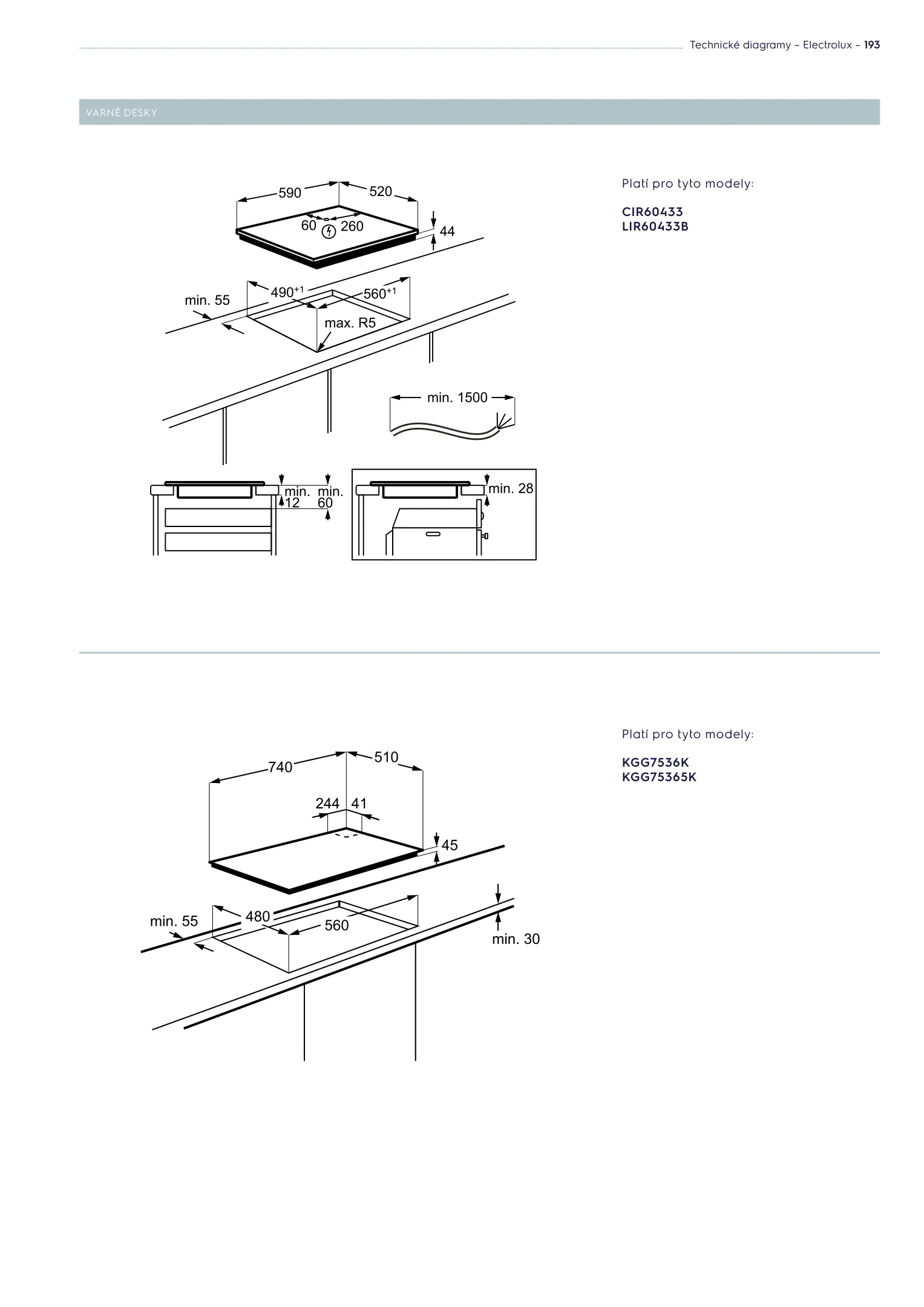 Technické diagramy – Electrolux – 193

VARNÉ DESKY

590
520
60
260
44
min. 55
$490^{+1}$
$560^{+1}$
max. R5
min. 1500
min. 12
min. 60
min. 28

Platí pro tyto modely:

CIR60433
LIR60433B

740
510
244
41
45
min. 55
480
560
min. 30

Platí pro tyto modely:

KGG7536K
KGG75365K