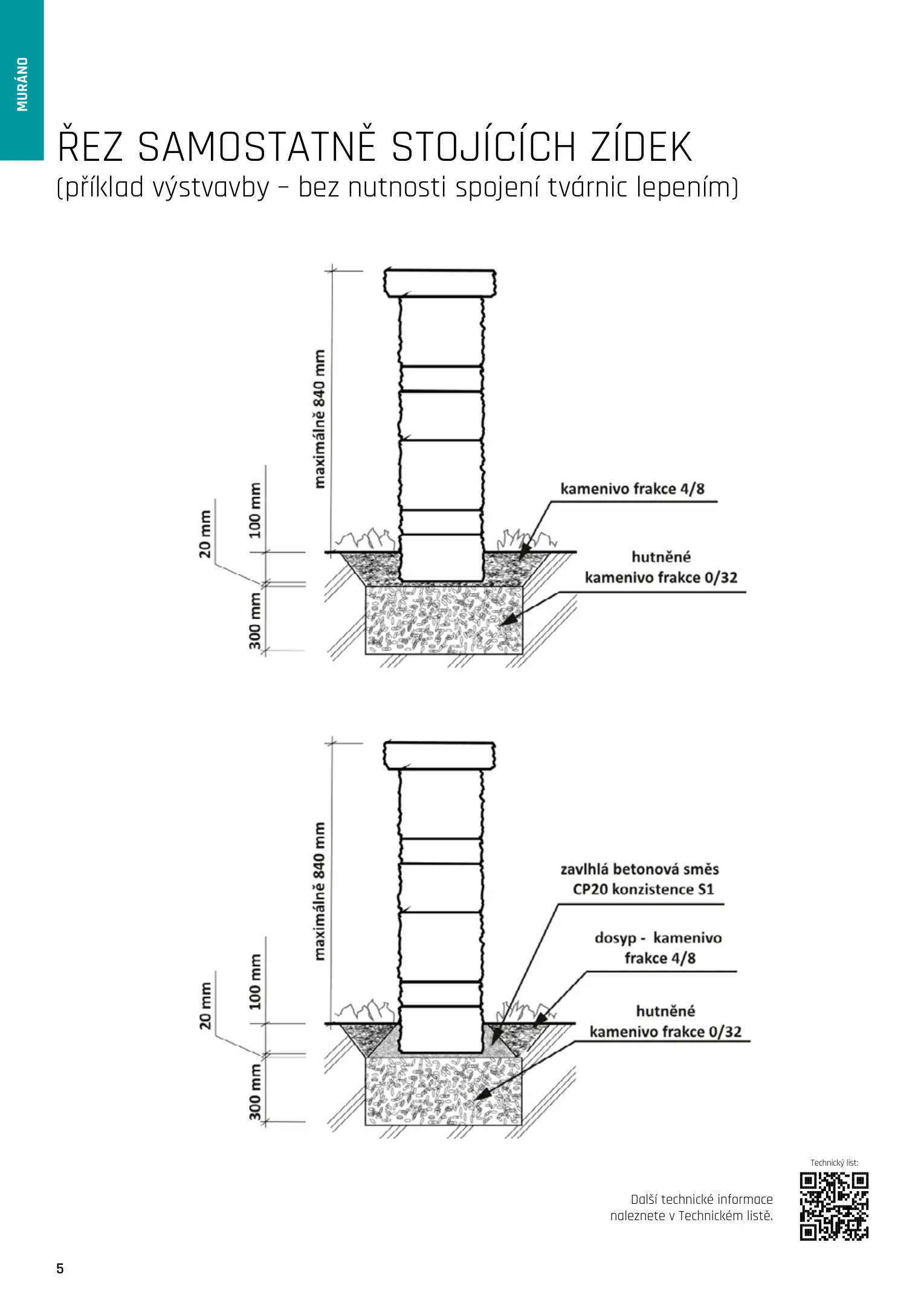 MURÁNO

ŘEZ SAMOSTATNĚ STOJÍCÍCH ZÍDEK
(příklad výstvavby – bez nutnosti spojení tvárnic lepením)

maximálně 840 mm
100 mm
20 mm
300 mm
kamenivo frakce 4/8
hutněné kamenivo frakce 0/32

maximálně 840 mm
100 mm
20 mm
300 mm
zavlhlá betonová směs CP20 konzistence S1
dosyp - kamenivo frakce 4/8
hutněné kamenivo frakce 0/32

Technický list:

Další technické informace naleznete v Technickém listě.

5