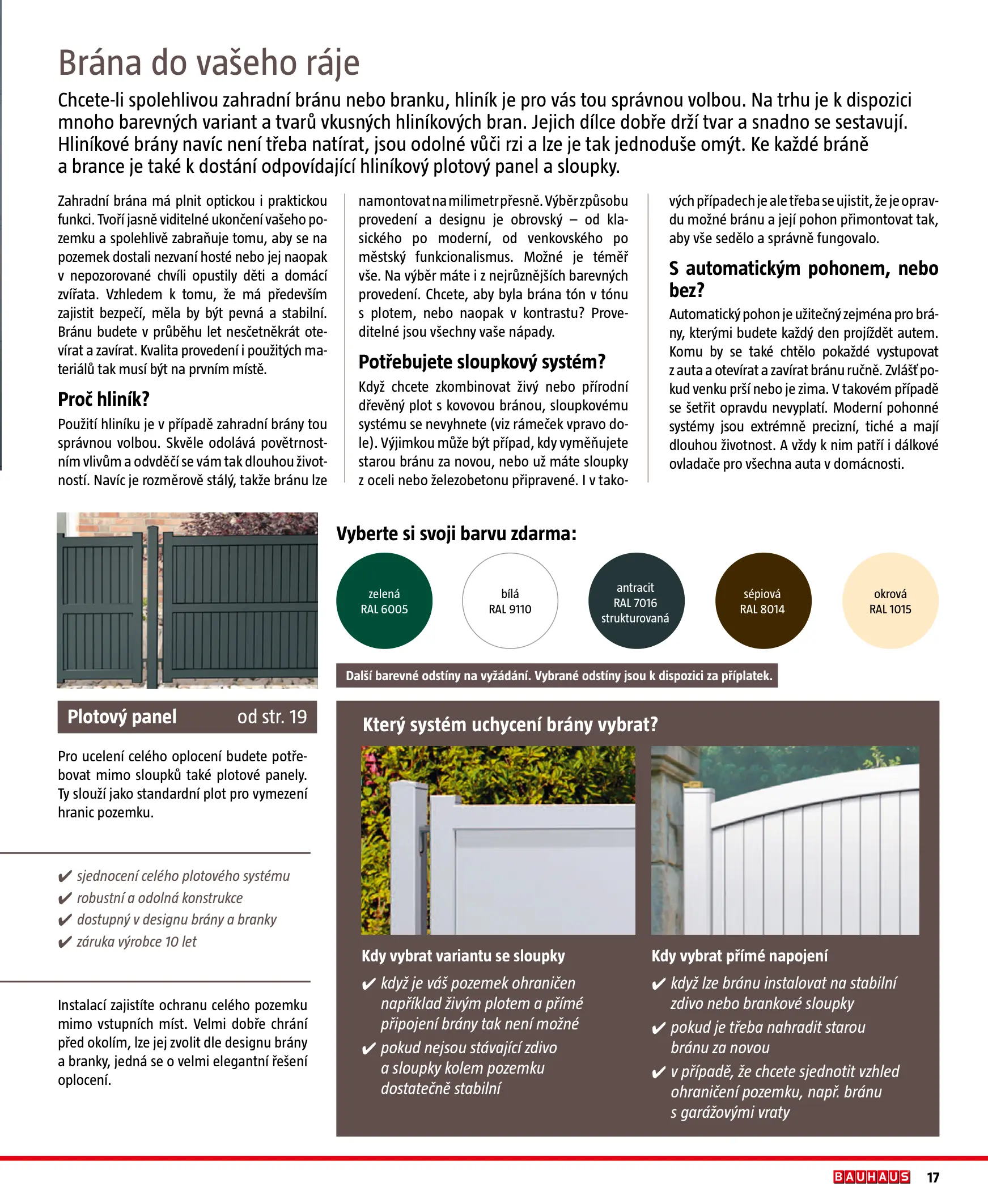 Brána do vašeho ráje

Chcete-li spolehlivou zahradní bránu nebo branku, hliník je pro vás tou správnou volbou. Na trhu je k dispozici mnoho barevných variant a tvarů vkusných hliníkových bran. Jejich dílce dobře drží tvar a snadno se sestavují. Hliníkové brány navíc není třeba natírat, jsou odolné vůči rzi a lze je tak jednoduše omýt. Ke každé bráně a brance je také k dostání odpovídající hliníkový plotový panel a sloupky.

Zahradní brána má plnit optickou i praktickou funkci. Tvoří jasně viditelné ukončení vašeho pozemku a spolehlivě zabraňuje tomu, aby se na pozemek dostali nezvaní hosté nebo jej naopak v nepozorované chvíli opustily děti a domácí zvířata. Vzhledem k tomu, že má především zajistit bezpečí, měla by být pevná a stabilní. Bránu budete v průběhu let nesčetněkrát otevírat a zavírat. Kvalita provedení i použitých materiálů tak musí být na prvním místě.

Proč hliník?

Použití hliníku je v případě zahradní brány tou správnou volbou. Skvěle odolává povětrnostním vlivům a odvděčí se vám tak dlouhou životností. Navíc je rozměrově stálý, takže bránu lze namontovat na milimetr přesně. Výběr způsobu provedení a designu je obrovský – od klasického po moderní, od venkovského po městský funkcionalismus. Možné je téměř vše. Na výběr máte i z nejrůznějších barevných provedení. Chcete, aby byla brána tón v tónu s plotem, nebo naopak v kontrastu? Proveditelné jsou všechny vaše nápady.

Potřebujete sloupkový systém?

Když chcete zkombinovat živý nebo přírodní dřevěný plot s kovovou bránou, sloupkovému systému se nevyhnete (viz rámeček vpravo dole). Výjimkou může být případ, kdy vyměňujete starou bránu za novou, nebo už máte sloupky z oceli nebo železobetonu připravené. I v takových případech je ale třeba se ujistit, že je opravdu možné bránu a její pohon přimontovat tak, aby vše sedělo a správně fungovalo.

S automatickým pohonem, nebo bez?

Automatický pohon je užitečný zejména pro brány, kterými budete každý den projíždět autem. Komu by se také chtělo pokaždé vystupovat z auta a otevírat a zavírat bránu ručně. Zvlášť pokud venku prší nebo je zima. V takovém případě se šetřit opravdu nevyplatí. Moderní pohonné systémy jsou extrémně precizní, tiché a mají dlouhou životnost. A vždy k nim patří i dálkové ovladače pro všechna auta v domácnosti.

Vyberte si svoji barvu zdarma:

zelená RAL 6005

bílá RAL 9110

antracit RAL 7016 strukturovaná

sépiová RAL 8014

okrová RAL 1015

Další barevné odstíny na vyžádání. Vybrané odstíny jsou k dispozici za příplatek.

Plotový panel od str. 19

Pro ucelení celého oplocení budete potřebovat mimo sloupků také plotové panely. Ty slouží jako standardní plot pro vymezení hranic pozemku.

✔ sjednocení celého plotového systému
✔ robustní a odolná konstrukce
✔ dostupný v designu brány a branky
✔ záruka výrobce 10 let

Instalací zajistíte ochranu celého pozemku mimo vstupních míst. Velmi dobře chrání před okolím, lze jej zvolit dle designu brány a branky, jedná se o velmi elegantní řešení oplocení.

Který systém uchycení brány vybrat?

Kdy vybrat variantu se sloupky
✔ když je váš pozemek ohraničen například živým plotem a přímé připojení brány tak není možné
✔ pokud nejsou stávající zdivo a sloupky kolem pozemku dostatečně stabilní

Kdy vybrat přímé napojení
✔ když lze bránu instalovat na stabilní zdivo nebo brankové sloupky
✔ pokud je třeba nahradit starou bránu za novou
✔ v případě, že chcete sjednotit vzhled ohraničení pozemku, např. bránu s garážovými vraty

BAUHAUS 17