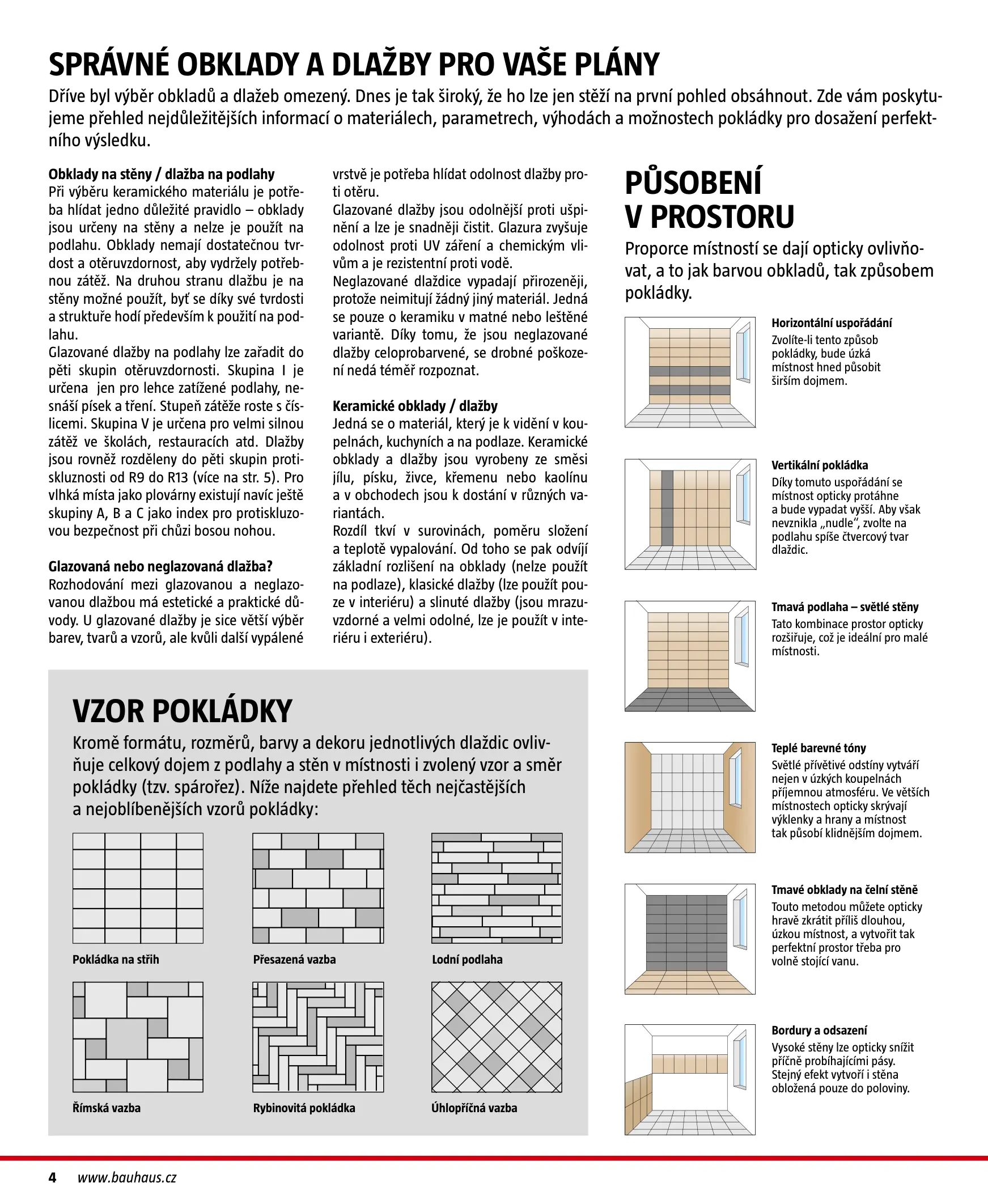 SPRÁVNÉ OBKLADY A DLAŽBY PRO VAŠE PLÁNY

Dříve byl výběr obkladů a dlažeb omezený. Dnes je tak široký, že ho lze jen stěží na první pohled obsáhnout. Zde vám poskytujeme přehled nejdůležitějších informací o materiálech, parametrech, výhodách a možnostech pokládky pro dosažení perfektního výsledku.

Obklady na stěny / dlažba na podlahy
Při výběru keramického materiálu je potřeba hlídat jedno důležité pravidlo – obklady jsou určeny na stěny a nelze je použít na podlahu. Obklady nemají dostatečnou tvrdost a otěruvzdornost, aby vydržely potřebnou zátěž. Na druhou stranu dlažbu je na stěny možné použít, byť se díky své tvrdosti a struktuře hodí především k použití na podlahu.
Glazované dlažby na podlahy lze zařadit do pěti skupin otěruvzdornosti. Skupina I je určena jen pro lehce zatížené podlahy, nesnáší písek a tření. Stupeň zátěže roste s číslicemi. Skupina V je určena pro velmi silnou zátěž ve školách, restauracích atd. Dlažby jsou rovněž rozděleny do pěti skupin protiskluznosti od R9 do R13 (více na str. 5). Pro vlhká místa jako plovárny existují navíc ještě skupiny A, B a C jako index pro protiskluzovou bezpečnost při chůzi bosou nohou.

Glazovaná nebo neglazovaná dlažba?
Rozhodování mezi glazovanou a neglazovanou dlažbou má estetické a praktické důvody. U glazované dlažby je sice větší výběr barev, tvarů a vzorů, ale kvůli další vypálené vrstvě je potřeba hlídat odolnost dlažby proti otěru.
Glazované dlažby jsou odolnější proti ušpinění a lze je snadněji čistit. Glazura zvyšuje odolnost proti UV záření a chemickým vlivům a je rezistentní proti vodě.
Neglazované dlaždice vypadají přirozeněji, protože neimitují žádný jiný materiál. Jedná se pouze o keramiku v matné nebo leštěné variantě. Díky tomu, že jsou neglazované dlažby celoprobarvené, se drobné poškození nedá téměř rozpoznat.

Keramické obklady / dlažby
Jedná se o materiál, který je k vidění v koupelnách, kuchyních a na podlaze. Keramické obklady a dlažby jsou vyrobeny ze směsi jílu, písku, živce, křemenu nebo kaolínu a v obchodech jsou k dostání v různých variantách.
Rozdíl tkví v surovinách, poměru složení a teplotě vypalování. Od toho se pak odvíjí základní rozlišení na obklady (nelze použít na podlaze), klasické dlažby (lze použít pouze v interiéru) a slinuté dlažby (jsou mrazuvzdorné a velmi odolné, lze je použít v interiéru i exteriéru).

VZOR POKLÁDKY
Kromě formátu, rozměrů, barvy a dekoru jednotlivých dlaždic ovlivňuje celkový dojem z podlahy a stěn v místnosti i zvolený vzor a směr pokládky (tzv. spárořez). Níže najdete přehled těch nejčastějších a nejoblíbenějších vzorů pokládky:

Pokládka na střih
Přesazená vazba
Lodní podlaha
Římská vazba
Rybinovitá pokládka
Úhlopříčná vazba

PŮSOBENÍ V PROSTORU
Proporce místností se dají opticky ovlivňovat, a to jak barvou obkladů, tak způsobem pokládky.

Horizontální uspořádání
Zvolíte-li tento způsob pokládky, bude úzká místnost hned působit širším dojmem.

Vertikální pokládka
Díky tomuto uspořádání se místnost opticky protáhne a bude vypadat vyšší. Aby však nevznikla „nudle“, zvolte na podlahu spíše čtvercový tvar dlaždic.

Tmavá podlaha – světlé stěny
Tato kombinace prostor opticky rozšiřuje, což je ideální pro malé místnosti.

Teplé barevné tóny
Světlé přívětivé odstíny vytváří nejen v úzkých koupelnách příjemnou atmosféru. Ve větších místnostech opticky skrývají výklenky a hrany a místnost tak působí klidnějším dojmem.

Tmavé obklady na čelní stěně
Touto metodou můžete opticky hravě zkrátit příliš dlouhou, úzkou místnost, a vytvořit tak perfektní prostor třeba pro volně stojící vanu.

Bordury a odsazení
Vysoké stěny lze opticky snížit příčně probíhajícími pásy. Stejný efekt vytvoří i stěna obložená pouze do poloviny.

4 www.bauhaus.cz