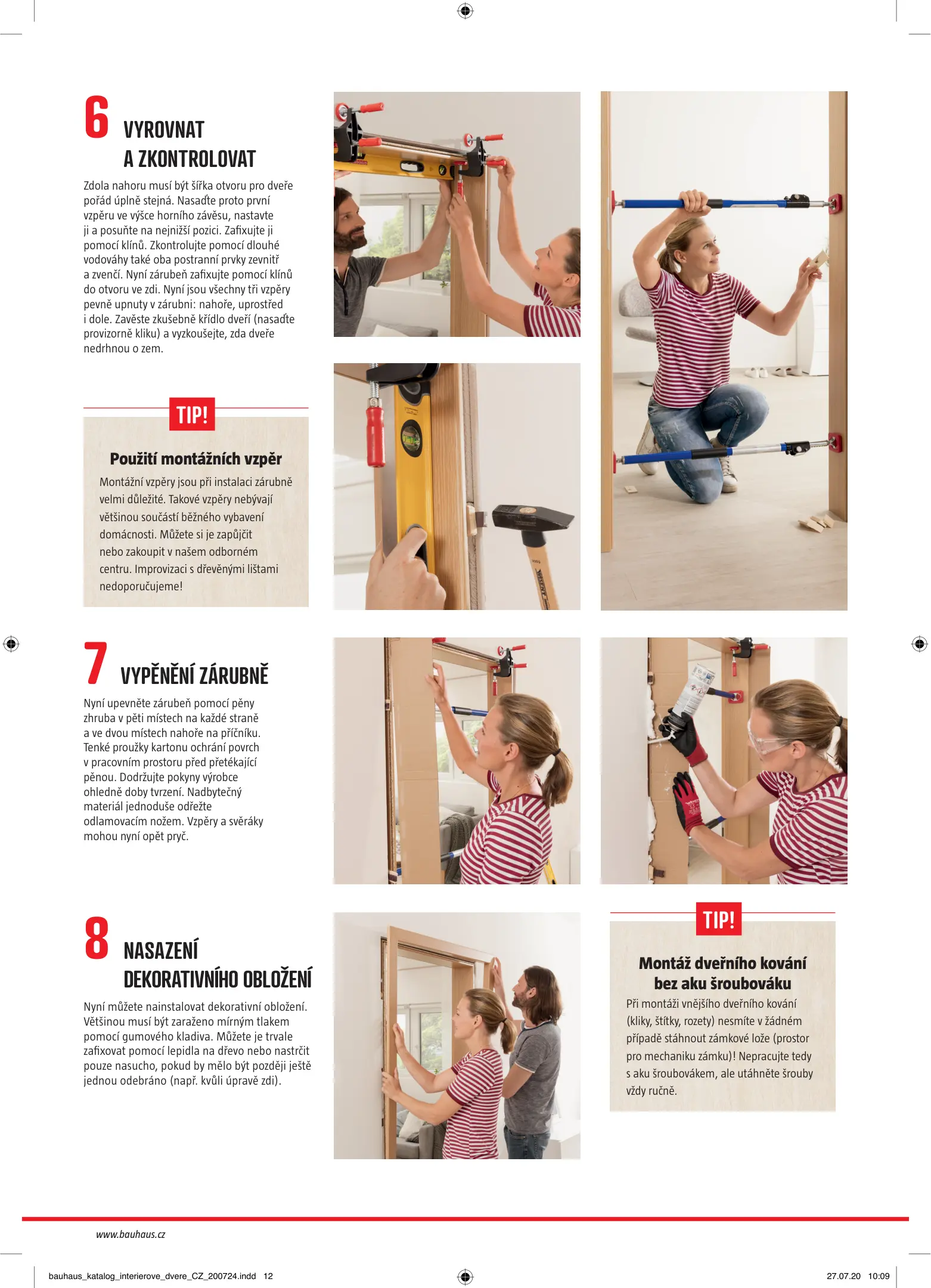 6 VYROVNAT A ZKONTROLOVAT

Zdola nahoru musí být šířka otvoru pro dveře pořád úplně stejná. Nasaďte proto první vzpěru ve výšce horního závěsu, nastavte ji a posuňte na nejnižší pozici. Zafixujte ji pomocí klínů. Zkontrolujte pomocí dlouhé vodováhy také oba postranní prvky zevnitř a zvenčí. Nyní zárubeň zafixujte pomocí klínů do otvoru ve zdi. Nyní jsou všechny tři vzpěry pevně upnuty v zárubni: nahoře, uprostřed i dole. Zavěste zkušebně křídlo dveří (nasaďte provizorně kliku) a vyzkoušejte, zda dveře nedrhnou o zem.

TIP!

Použití montážních vzpěr

Montážní vzpěry jsou při instalaci zárubně velmi důležité. Takové vzpěry nebývají většinou součástí běžného vybavení domácnosti. Můžete si je zapůjčit nebo zakoupit v našem odborném centru. Improvizaci s dřevěnými lištami nedoporučujeme!

7 VYPĚNĚNÍ ZÁRUBNĚ

Nyní upevněte zárubeň pomocí pěny zhruba v pěti místech na každé straně a ve dvou místech nahoře na příčníku. Tenké proužky kartonu ochrání povrch v pracovním prostoru před přetékající pěnou. Dodržujte pokyny výrobce ohledně doby tvrzení. Nadbytečný materiál jednoduše odřežte odlamovacím nožem. Vzpěry a svěráky mohou nyní opět pryč.

8 NASAZENÍ DEKORATIVNÍHO OBLOŽENÍ

Nyní můžete nainstalovat dekorativní obložení. Většinou musí být zaraženo mírným tlakem pomocí gumového kladiva. Můžete je trvale zafixovat pomocí lepidla na dřevo nebo nastrčit pouze nasucho, pokud by mělo být později ještě jednou odebráno (např. kvůli úpravě zdi).

TIP!

Montáž dveřního kování bez aku šroubováku

Při montáži vnějšího dveřního kování (kliky, štítky, rozety) nesmíte v žádném případě stáhnout zámkové lože (prostor pro mechaniku zámku)! Nepracujte tedy s aku šroubovákem, ale utáhněte šrouby vždy ručně.

www.bauhaus.cz

bauhaus_katalog_interierove_dvere_CZ_200724.indd 12

27.07.20 10:09