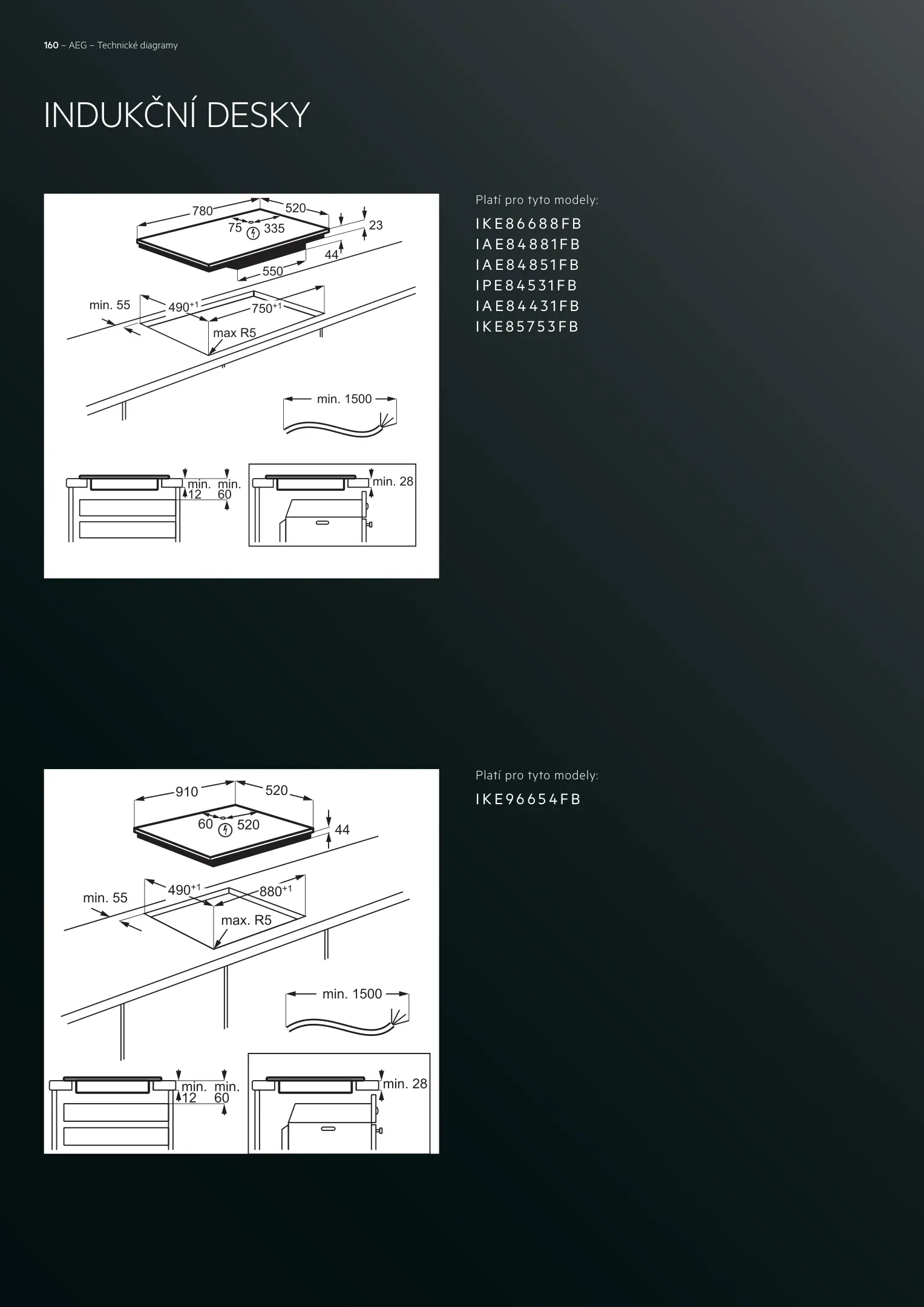 160 – AEG – Technické diagramy

INDUKČNÍ DESKY

780
520
75
335
23
44
550
min. 55
$490^{+1}$
$750^{+1}$
max R5
min. 1500
min. 12
min. 60
min. 28

Platí pro tyto modely:
IKE86688FB
IAE84881FB
IAE84851FB
IPE84531FB
IAE84431FB
IKE85753FB

910
520
60
520
44
min. 55
$490^{+1}$
$880^{+1}$
max. R5
min. 1500
min. 12
min. 60
min. 28

Platí pro tyto modely:
IKE96654FB