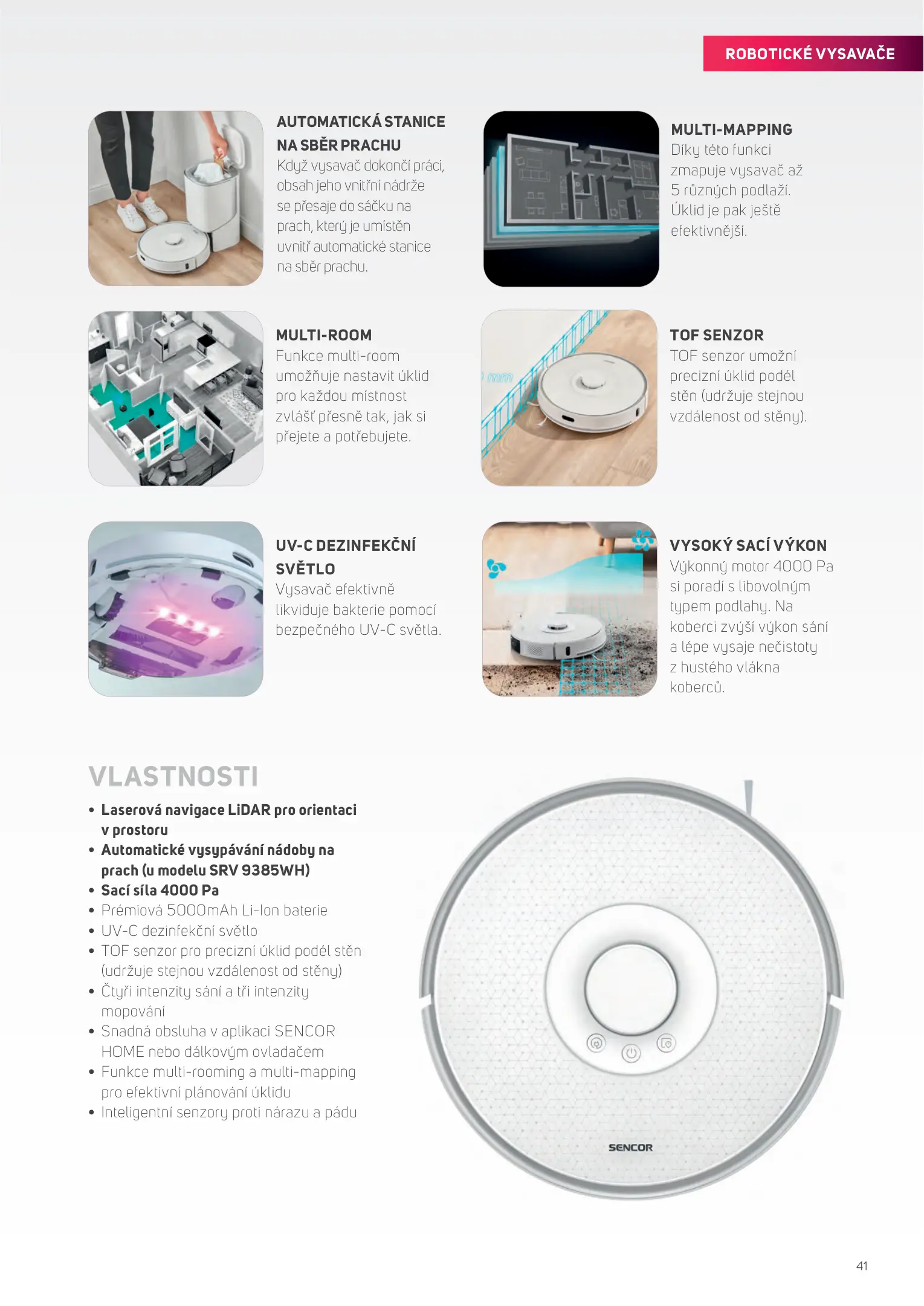 ROBOTICKÉ VYSAVAČE

AUTOMATICKÁ STANICE NA SBĚR PRACHU
Když vysavač dokončí práci, obsah jeho vnitřní nádrže se přesaje do sáčku na prach, který je umístěn uvnitř automatické stanice na sběr prachu.

MULTI-MAPPING
Díky této funkci zmapuje vysavač až 5 různých podlaží. Úklid je pak ještě efektivnější.

MULTI-ROOM
Funkce multi-room umožňuje nastavit úklid pro každou místnost zvlášť přesně tak, jak si přejete a potřebujete.

mm

TOF SENZOR
TOF senzor umožní precizní úklid podél stěn (udržuje stejnou vzdálenost od stěny).

UV-C DEZINFEKČNÍ SVĚTLO
Vysavač efektivně likviduje bakterie pomocí bezpečného UV-C světla.

VYSOKÝ SACÍ VÝKON
Výkonný motor 4000 Pa si poradí s libovolným typem podlahy. Na koberci zvýší výkon sání a lépe vysaje nečistoty z hustého vlákna koberců.

VLASTNOSTI
• Laserová navigace LiDAR pro orientaci v prostoru
• Automatické vysypávání nádoby na prach (u modelu SRV 9385WH)
• Sací síla 4000 Pa
• Prémiová 5000mAh Li-Ion baterie
• UV-C dezinfekční světlo
• TOF senzor pro precizní úklid podél stěn (udržuje stejnou vzdálenost od stěny)
• Čtyři intenzity sání a tři intenzity mopování
• Snadná obsluha v aplikaci SENCOR HOME nebo dálkovým ovladačem
• Funkce multi-rooming a multi-mapping pro efektivní plánování úklidu
• Inteligentní senzory proti nárazu a pádu

SENCOR

41