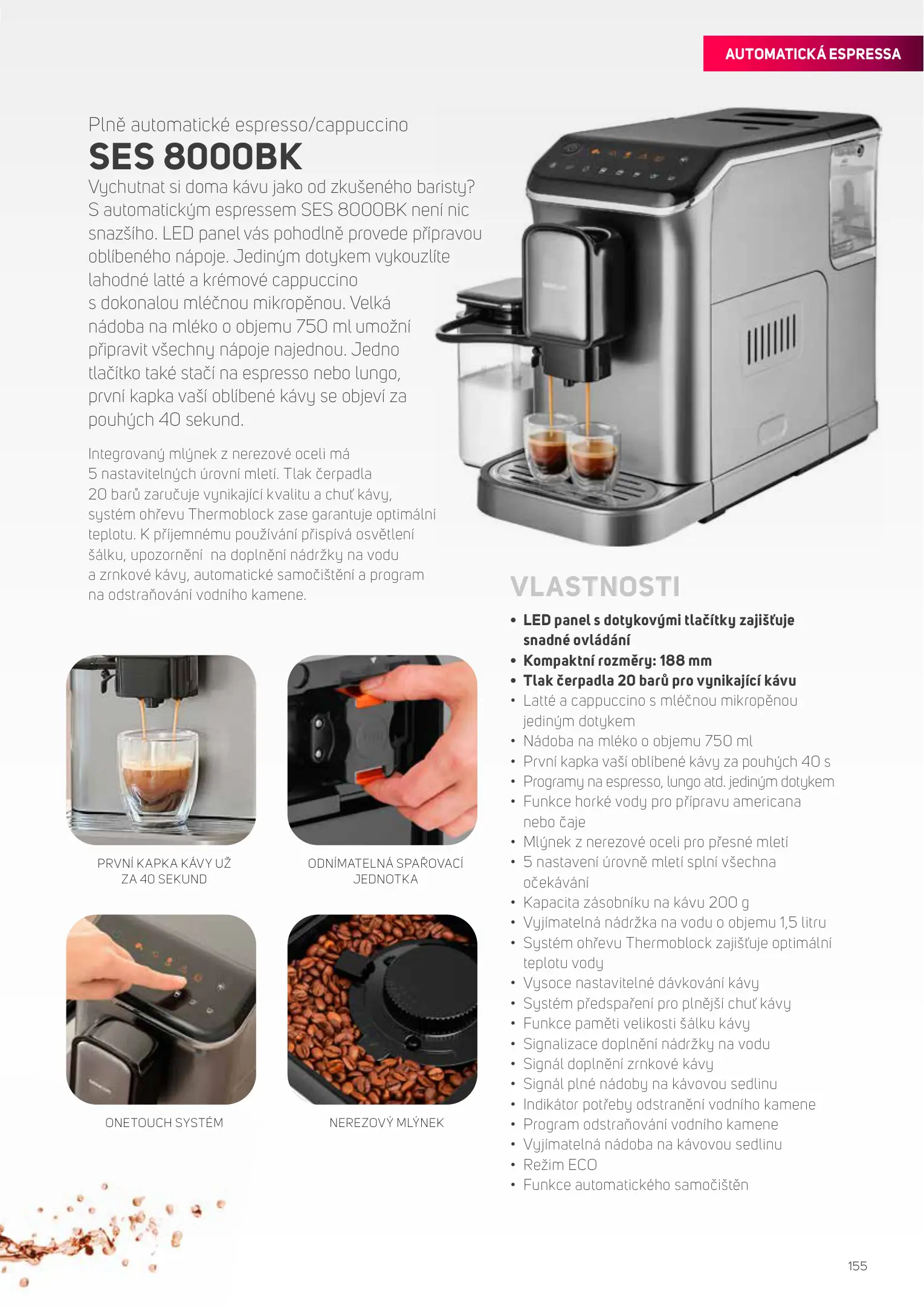 AUTOMATICKÁ ESPRESSA

Plně automatické espresso/cappuccino

SES 8000BK

Vychutnat si doma kávu jako od zkušeného baristy? S automatickým espressem SES 8000BK není nic snazšího. LED panel vás pohodlně provede přípravou oblíbeného nápoje. Jediným dotykem vykouzlíte lahodné latté a krémové cappuccino s dokonalou mléčnou mikropěnou. Velká nádoba na mléko o objemu 750 ml umožní připravit všechny nápoje najednou. Jedno tlačítko také stačí na espresso nebo lungo, první kapka vaší oblíbené kávy se objeví za pouhých 40 sekund.

Integrovaný mlýnek z nerezové oceli má 5 nastavitelných úrovní mletí. Tlak čerpadla 20 barů zaručuje vynikající kvalitu a chuť kávy, systém ohřevu Thermoblock zase garantuje optimální teplotu. K příjemnému používání přispívá osvětlení šálku, upozornění na doplnění nádržky na vodu a zrnkové kávy, automatické samočištění a program na odstraňování vodního kamene.

PRVNÍ KAPKA KÁVY UŽ ZA 40 SEKUND

ODNÍMATELNÁ SPAŘOVACÍ JEDNOTKA

ONETOUCH SYSTÉM

NEREZOVÝ MLÝNEK

VLASTNOSTI

• LED panel s dotykovými tlačítky zajišťuje snadné ovládání
• Kompaktní rozměry: 188 mm
• Tlak čerpadla 20 barů pro vynikající kávu
• Latté a cappuccino s mléčnou mikropěnou jediným dotykem
• Nádoba na mléko o objemu 750 ml
• První kapka vaší oblíbené kávy za pouhých 40 s
• Programy na espresso, lungo atd. jediným dotykem
• Funkce horké vody pro přípravu americana nebo čaje
• Mlýnek z nerezové oceli pro přesné mletí
• 5 nastavení úrovně mletí splní všechna očekávání
• Kapacita zásobníku na kávu 200 g
• Vyjímatelná nádržka na vodu o objemu 1,5 litru
• Systém ohřevu Thermoblock zajišťuje optimální teplotu vody
• Vysoce nastavitelné dávkování kávy
• Systém předspaření pro plnější chuť kávy
• Funkce paměti velikosti šálku kávy
• Signalizace doplnění nádržky na vodu
• Signál doplnění zrnkové kávy
• Signál plné nádoby na kávovou sedlinu
• Indikátor potřeby odstranění vodního kamene
• Program odstraňování vodního kamene
• Vyjímatelná nádoba na kávovou sedlinu
• Režim ECO
• Funkce automatického samočištěn

155