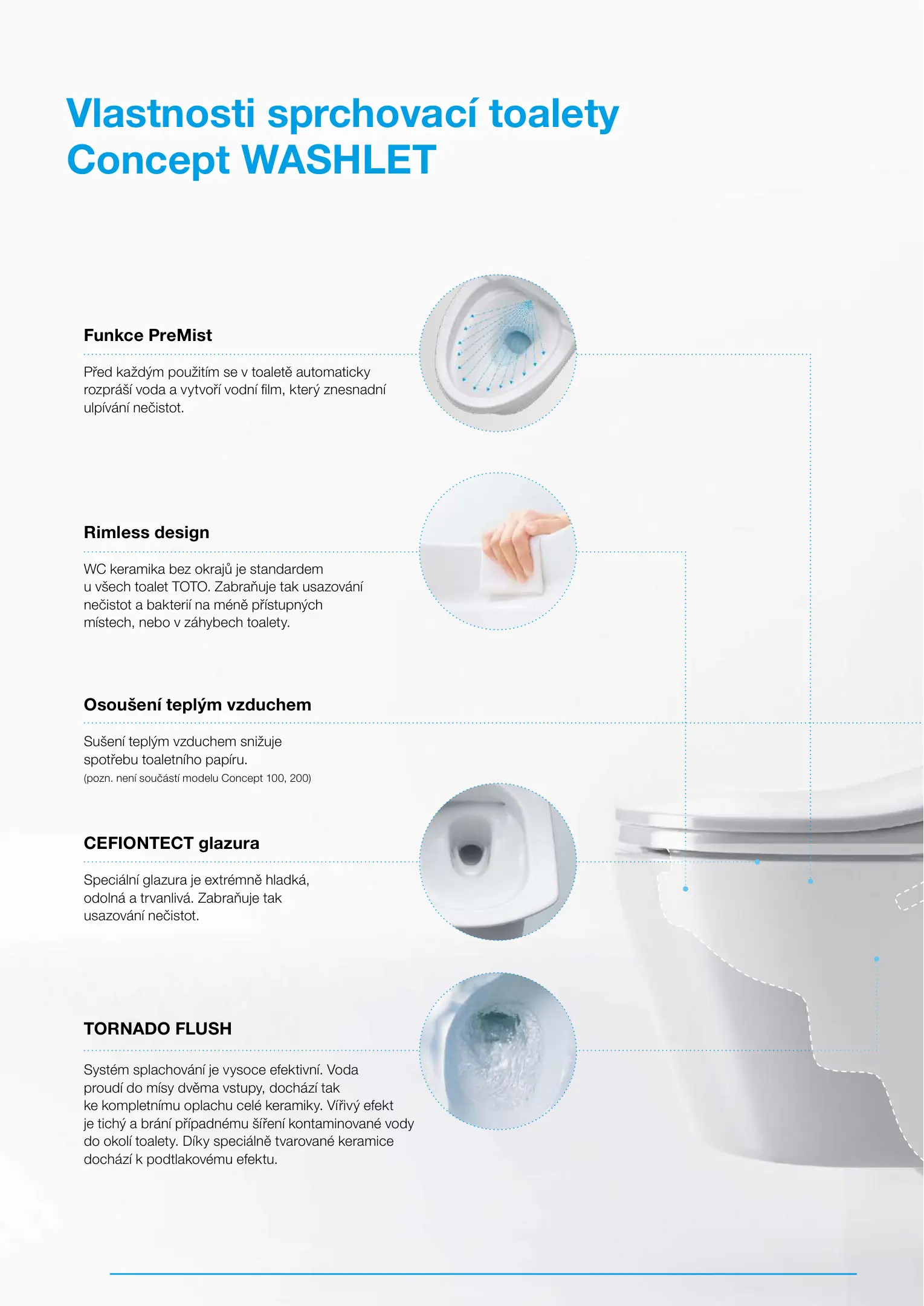 Vlastnosti sprchovací toalety Concept WASHLET

Funkce PreMist

Před každým použitím se v toaletě automaticky rozpráší voda a vytvoří vodní film, který znesnadní ulpívání nečistot.

Rimless design

WC keramika bez okrajů je standardem u všech toalet TOTO. Zabraňuje tak usazování nečistot a bakterií na méně přístupných místech, nebo v záhybech toalety.

Osoušení teplým vzduchem

Sušení teplým vzduchem snižuje spotřebu toaletního papíru.
(pozn. není součástí modelu Concept 100, 200)

CEFIONTECT glazura

Speciální glazura je extrémně hladká, odolná a trvanlivá. Zabraňuje tak usazování nečistot.

TORNADO FLUSH

Systém splachování je vysoce efektivní. Voda proudí do mísy dvěma vstupy, dochází tak ke kompletnímu oplachu celé keramiky. Vířivý efekt je tichý a brání případnému šíření kontaminované vody do okolí toalety. Díky speciálně tvarované keramice dochází k podtlakovému efektu.