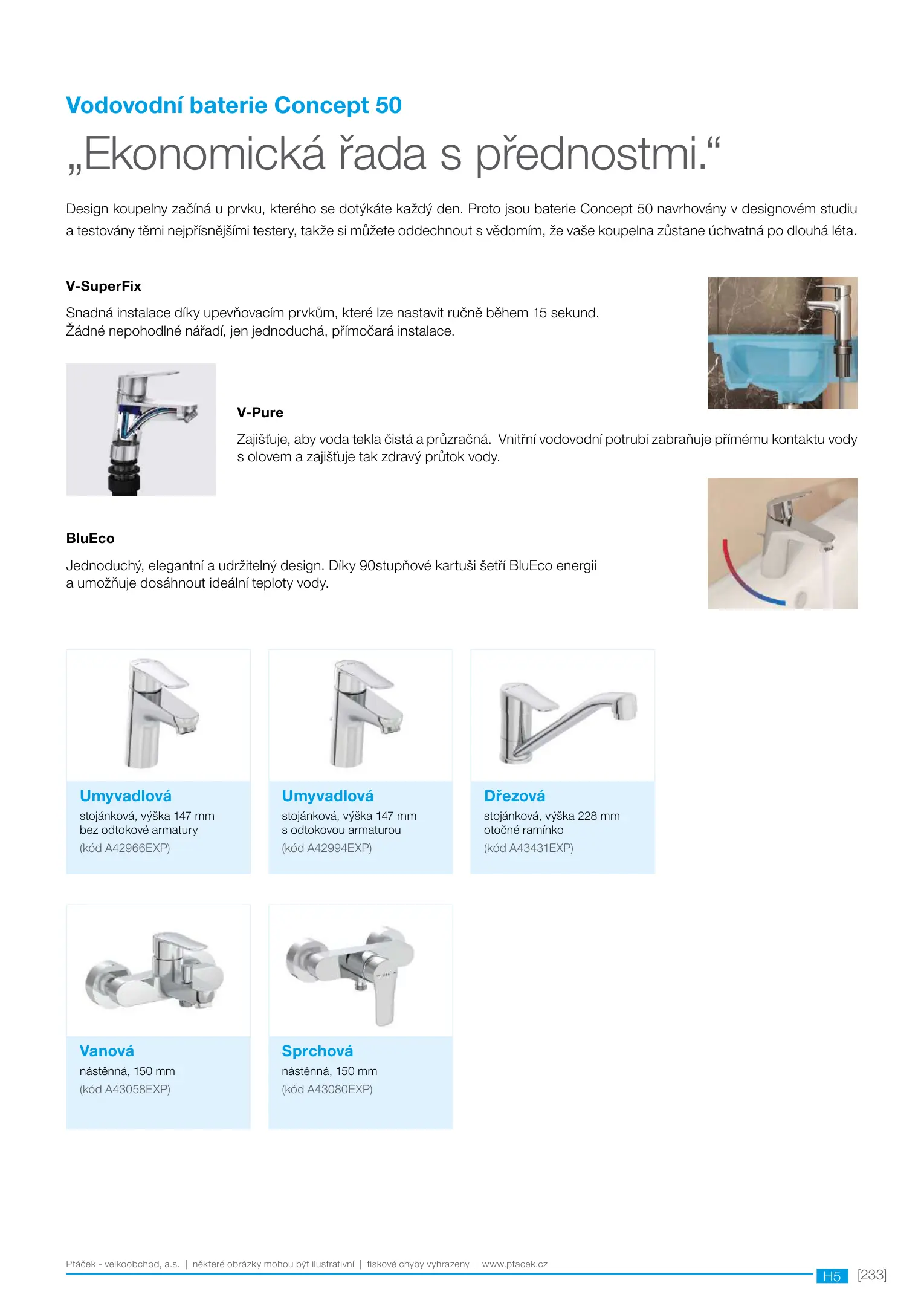 Vodovodní baterie Concept 50

„Ekonomická řada s přednostmi.“

Design koupelny začíná u prvku, kterého se dotýkáte každý den. Proto jsou baterie Concept 50 navrhovány v designovém studiu a testovány těmi nejpřísnějšími testery, takže si můžete oddechnout s vědomím, že vaše koupelna zůstane úchvatná po dlouhá léta.

V-SuperFix

Snadná instalace díky upevňovacím prvkům, které lze nastavit ručně během 15 sekund. Žádné nepohodlné nářadí, jen jednoduchá, přímočará instalace.

V-Pure

Zajišťuje, aby voda tekla čistá a průzračná. Vnitřní vodovodní potrubí zabraňuje přímému kontaktu vody s olovem a zajišťuje tak zdravý průtok vody.

BluEco

Jednoduchý, elegantní a udržitelný design. Díky 90stupňové kartuši šetří BluEco energii a umožňuje dosáhnout ideální teploty vody.

Umyvadlová
stojánková, výška 147 mm
bez odtokové armatury
(kód A42966EXP)

Umyvadlová
stojánková, výška 147 mm
s odtokovou armaturou
(kód A42994EXP)

Dřezová
stojánková, výška 228 mm
otočné ramínko
(kód A43431EXP)

Vanová
nástěnná, 150 mm
(kód A43058EXP)

Sprchová
nástěnná, 150 mm
(kód A43080EXP)

Ptáček - velkoobchod, a.s. | některé obrázky mohou být ilustrativní | tiskové chyby vyhrazeny | www.ptacek.cz

H5 [233]