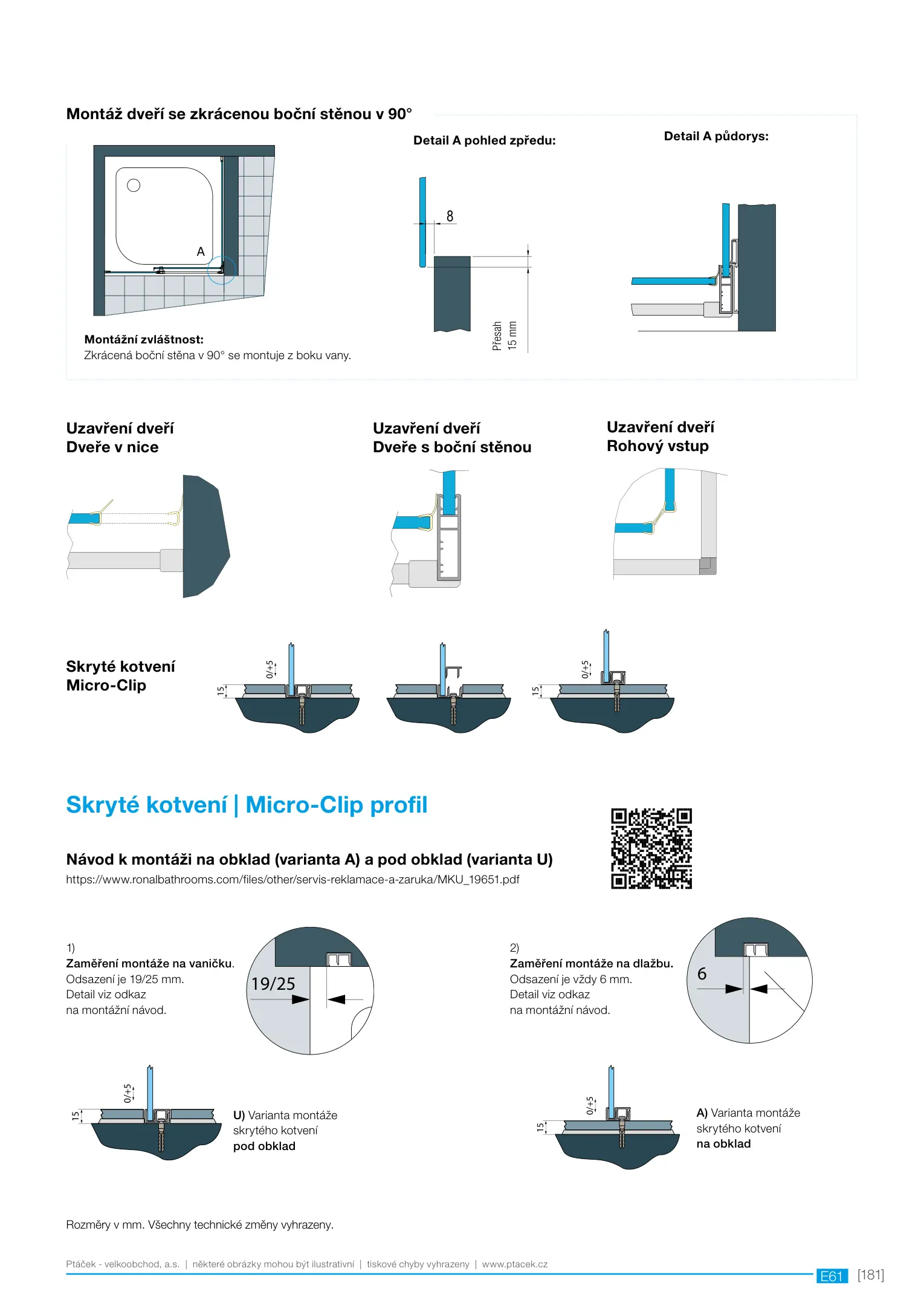 Montáž dveří se zkrácenou boční stěnou v 90°

A

Montážní zvláštnost:
Zkrácená boční stěna v 90° se montuje z boku vany.

Detail A pohled zpředu:

8

Přesah 15 mm

Detail A půdorys:

Uzavření dveří
Dveře v nice

Uzavření dveří
Dveře s boční stěnou

Uzavření dveří
Rohový vstup

Skryté kotvení
Micro-Clip

0/+5
15
0/+5
15

Skryté kotvení | Micro-Clip profil

Návod k montáži na obklad (varianta A) a pod obklad (varianta U)
https://www.ronalbathrooms.com/files/other/servis-reklamace-a-zaruka/MKU_19651.pdf

1)
Zaměření montáže na vaničku.
Odsazení je 19/25 mm.
Detail viz odkaz
na montážní návod.

19/25

2)
Zaměření montáže na dlažbu.
Odsazení je vždy 6 mm.
Detail viz odkaz
na montážní návod.

6

0/+5
15
U) Varianta montáže
skrytého kotvení
pod obklad

0/+5
15
A) Varianta montáže
skrytého kotvení
na obklad

Rozměry v mm. Všechny technické změny vyhrazeny.

Ptáček - velkoobchod, a.s. | některé obrázky mohou být ilustrativní | tiskové chyby vyhrazeny | www.ptacek.cz

E61 [181]