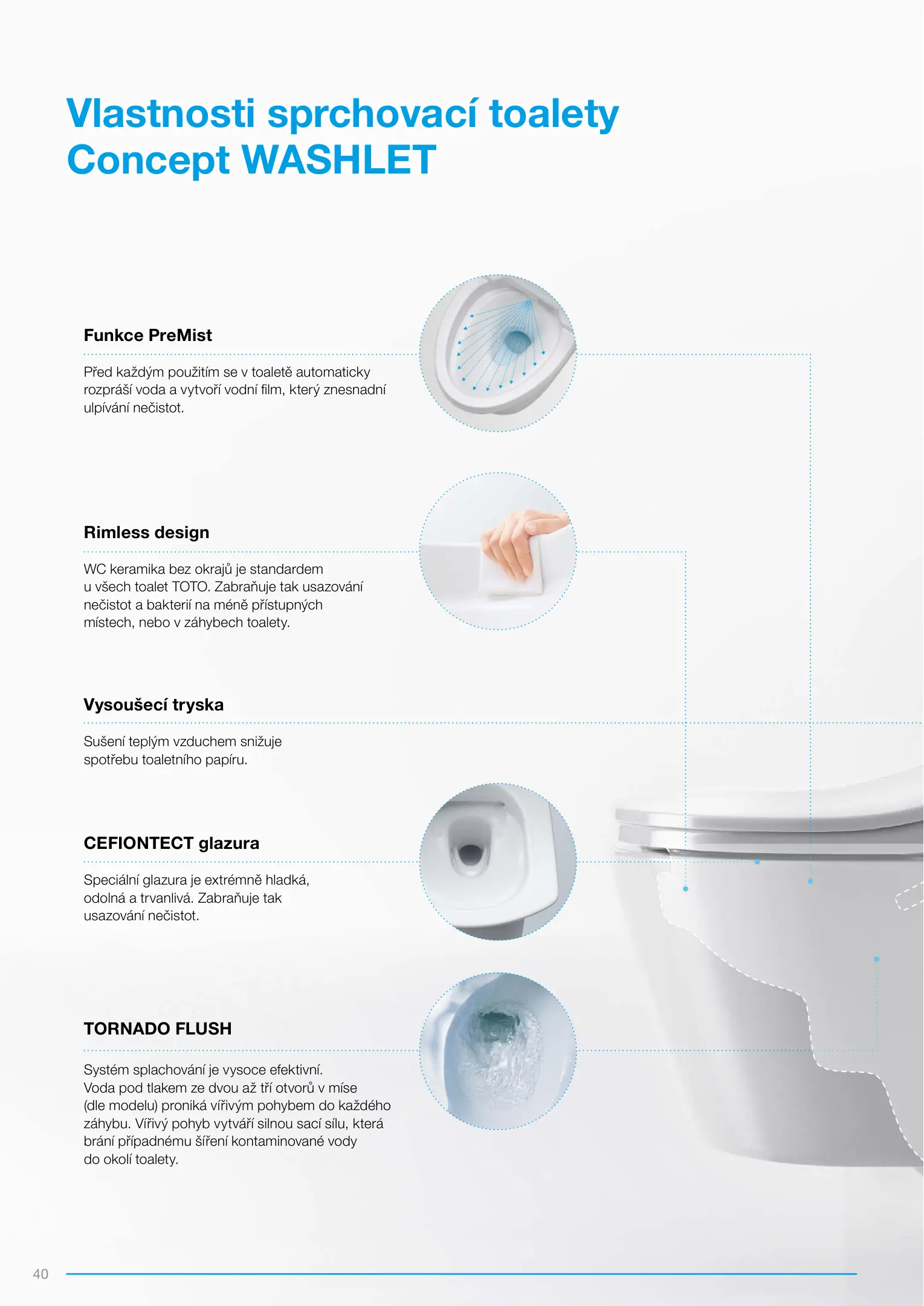 Vlastnosti sprchovací toalety Concept WASHLET

Funkce PreMist

Před každým použitím se v toaletě automaticky rozpráší voda a vytvoří vodní film, který znesnadní ulpívání nečistot.

Rimless design

WC keramika bez okrajů je standardem u všech toalet TOTO. Zabraňuje tak usazování nečistot a bakterií na méně přístupných místech, nebo v záhybech toalety.

Vysoušecí tryska

Sušení teplým vzduchem snižuje spotřebu toaletního papíru.

CEFIONTECT glazura

Speciální glazura je extrémně hladká, odolná a trvanlivá. Zabraňuje tak usazování nečistot.

TORNADO FLUSH

Systém splachování je vysoce efektivní. Voda pod tlakem ze dvou až tří otvorů v míse (dle modelu) proniká vířivým pohybem do každého záhybu. Vířivý pohyb vytváří silnou sací sílu, která brání případnému šíření kontaminované vody do okolí toalety.

40