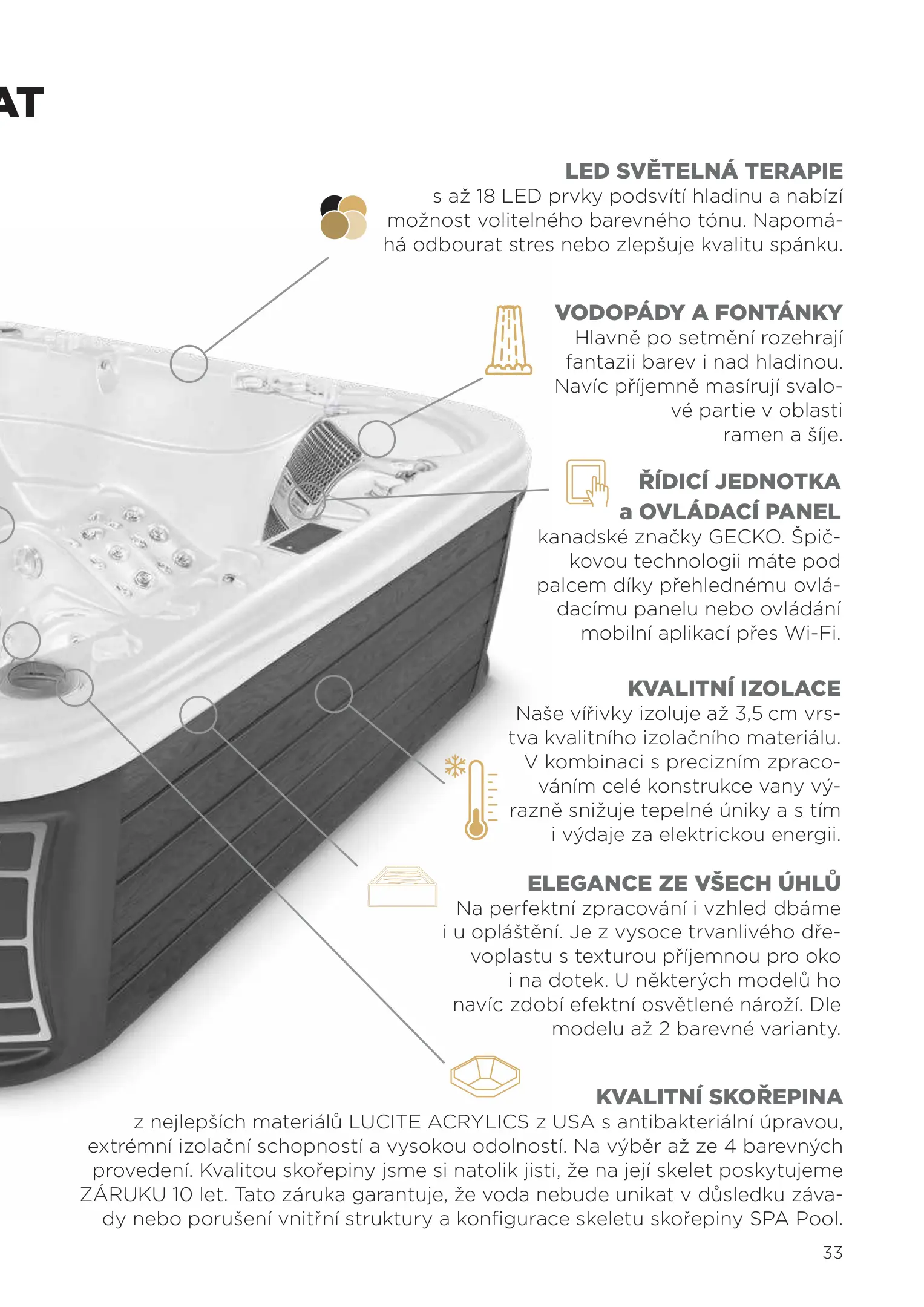 AT

LED SVĚTELNÁ TERAPIE
s až 18 LED prvky podsvítí hladinu a nabízí možnost volitelného barevného tónu. Napomáhá odbourat stres nebo zlepšuje kvalitu spánku.

VODOPÁDY A FONTÁNKY
Hlavně po setmění rozehrají fantazii barev i nad hladinou. Navíc příjemně masírují svalové partie v oblasti ramen a šíje.

ŘÍDICÍ JEDNOTKA a OVLÁDACÍ PANEL
kanadské značky GECKO. Špičkovou technologii máte pod palcem díky přehlednému ovládacímu panelu nebo ovládání mobilní aplikací přes Wi-Fi.

KVALITNÍ IZOLACE
Naše vířivky izoluje až 3,5 cm vrstva kvalitního izolačního materiálu. V kombinaci s precizním zpracováním celé konstrukce vany výrazně snižuje tepelné úniky a s tím i výdaje za elektrickou energii.

ELEGANCE ZE VŠECH ÚHLŮ
Na perfektní zpracování i vzhled dbáme i u opláštění. Je z vysoce trvanlivého dřevoplastu s texturou příjemnou pro oko i na dotek. U některých modelů ho navíc zdobí efektní osvětlené nároží. Dle modelu až 2 barevné varianty.

KVALITNÍ SKOŘEPINA
z nejlepších materiálů LUCITE ACRYLICS z USA s antibakteriální úpravou, extrémní izolační schopností a vysokou odolností. Na výběr až ze 4 barevných provedení. Kvalitou skořepiny jsme si natolik jisti, že na její skelet poskytujeme ZÁRUKU 10 let. Tato záruka garantuje, že voda nebude unikat v důsledku závady nebo porušení vnitřní struktury a konfigurace skeletu skořepiny SPA Pool.

33