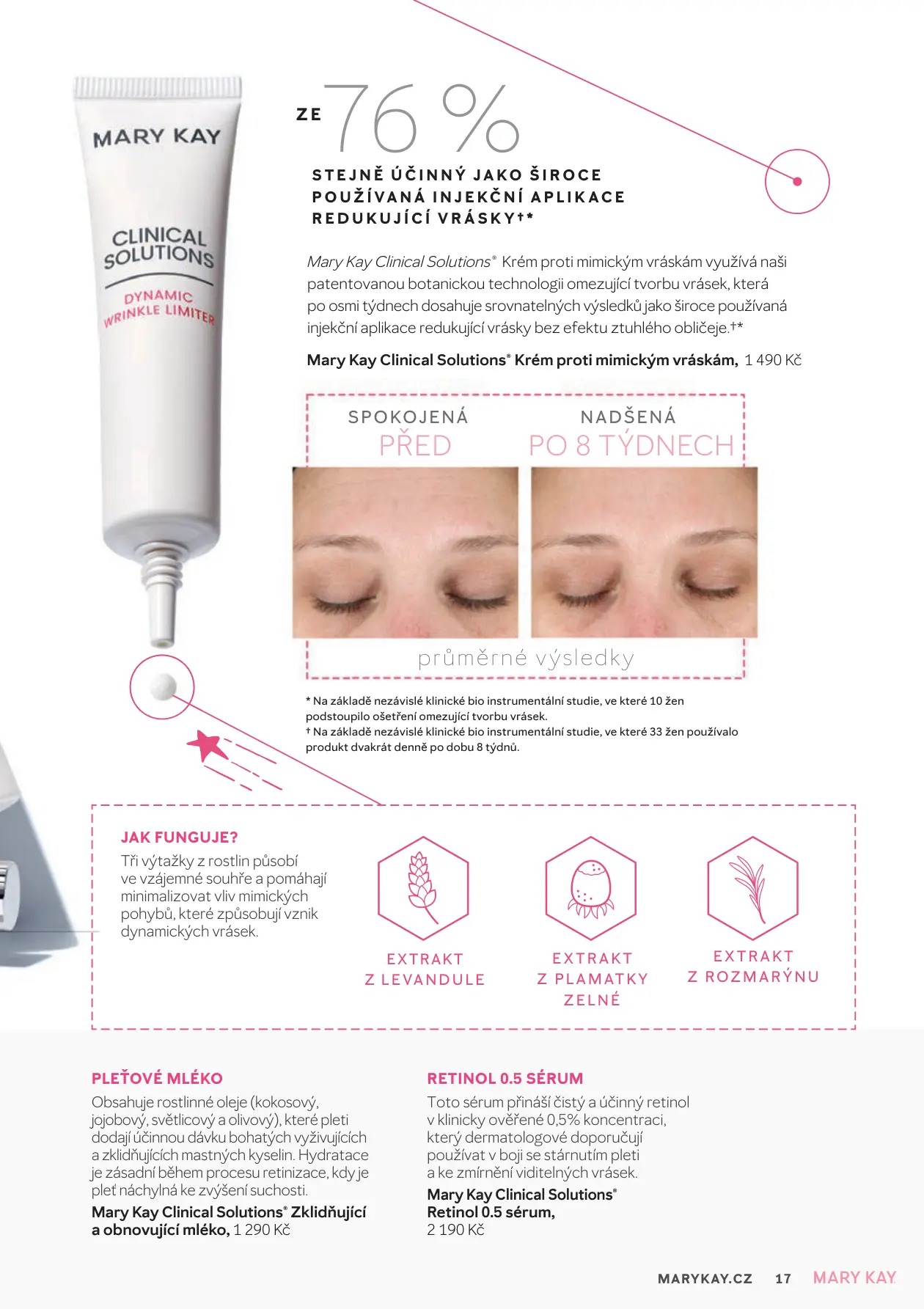 MARY KAY
CLINICAL SOLUTIONS
DYNAMIC WRINKLE LIMITER

ZE 76 %
STEJNĚ ÚČINNÝ JAKO ŠIROCE POUŽÍVANÁ INJEKČNÍ APLIKACE REDUKUJÍCÍ VRÁSKY†*

Mary Kay Clinical Solutions® Krém proti mimickým vráskám využívá naši patentovanou botanickou technologii omezující tvorbu vrásek, která po osmi týdnech dosahuje srovnatelných výsledků jako široce používaná injekční aplikace redukující vrásky bez efektu ztuhlého obličeje.†*

Mary Kay Clinical Solutions® Krém proti mimickým vráskám, 1 490 Kč

SPOKOJENÁ
PŘED

NADŠENÁ
PO 8 TÝDNECH

průměrné výsledky

* Na základě nezávislé klinické bio instrumentální studie, ve které 10 žen podstoupilo ošetření omezující tvorbu vrásek.
† Na základě nezávislé klinické bio instrumentální studie, ve které 33 žen používalo produkt dvakrát denně po dobu 8 týdnů.

JAK FUNGUJE?
Tři výtažky z rostlin působí ve vzájemné souhře a pomáhají minimalizovat vliv mimických pohybů, které způsobují vznik dynamických vrásek.

EXTRAKT Z LEVANDULE

EXTRAKT Z PLAMATKY ZELNÉ

EXTRAKT Z ROZMARÝNU

PLEŤOVÉ MLÉKO
Obsahuje rostlinné oleje (kokosový, jojobový, světlicový a olivový), které pleti dodají účinnou dávku bohatých vyživujících a zklidňujících mastných kyselin. Hydratace je zásadní během procesu retinizace, kdy je pleť náchylná ke zvýšení suchosti.
Mary Kay Clinical Solutions® Zklidňující a obnovující mléko, 1 290 Kč

RETINOL 0.5 SÉRUM
Toto sérum přináší čistý a účinný retinol v klinicky ověřené 0,5% koncentraci, který dermatologové doporučují používat v boji se stárnutím pleti a ke zmírnění viditelných vrásek.
Mary Kay Clinical Solutions® Retinol 0.5 sérum, 2 190 Kč

MARYKAY.CZ 17 MARY KAY