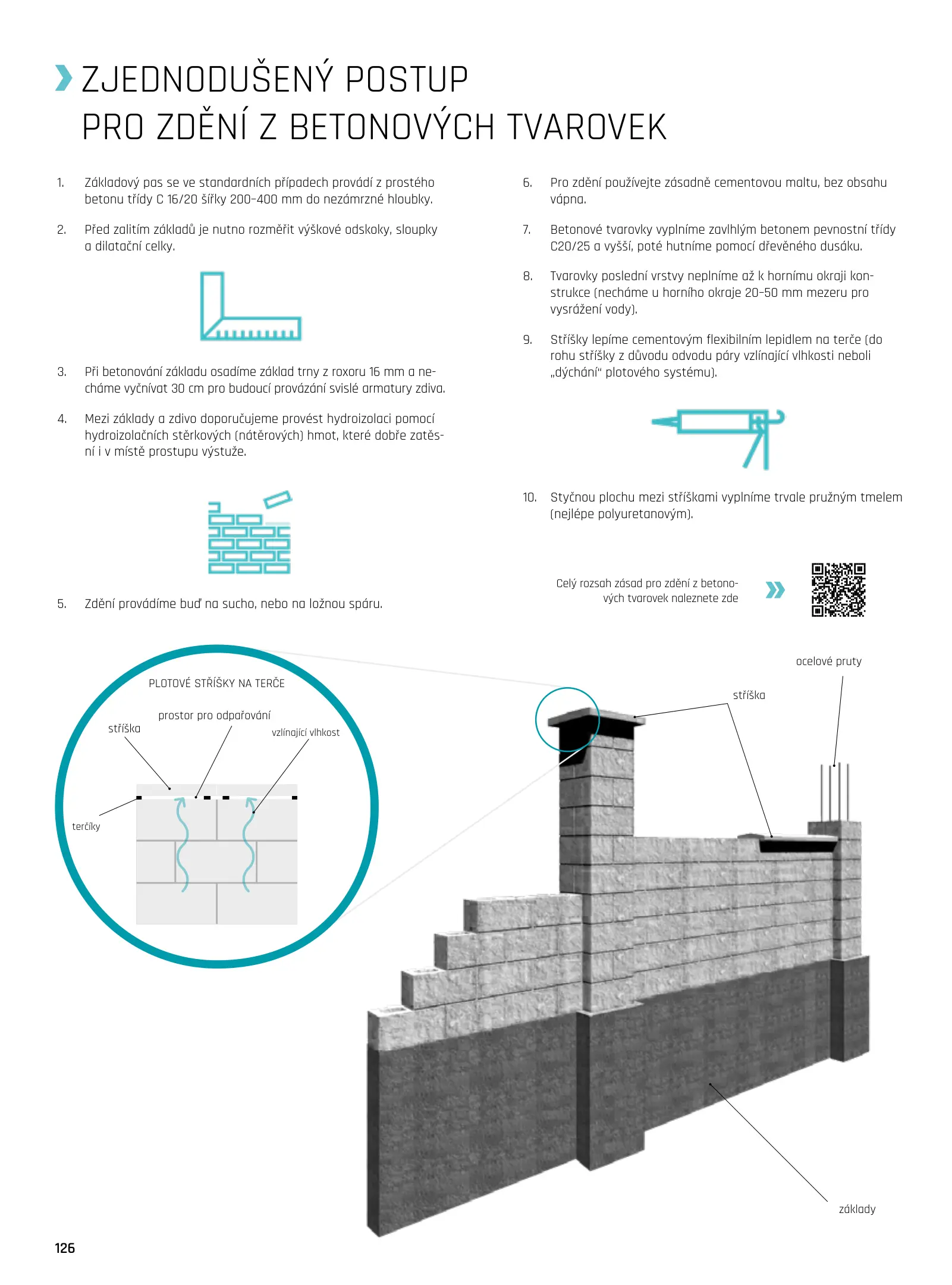 ZJEDNODUŠENÝ POSTUP PRO ZDĚNÍ Z BETONOVÝCH TVAROVEK

1. Základový pas se ve standardních případech provádí z prostého betonu třídy C 16/20 šířky 200–400 mm do nezámrzné hloubky.

2. Před zalitím základů je nutno rozměřit výškové odskoky, sloupky a dilatační celky.

3. Při betonování základu osadíme základ trny z roxoru 16 mm a necháme vyčnívat 30 cm pro budoucí provázání svislé armatury zdiva.

4. Mezi základy a zdivo doporučujeme provést hydroizolaci pomocí hydroizolačních stěrkových (nátěrových) hmot, které dobře zatěsní i v místě prostupu výstuže.

5. Zdění provádíme buď na sucho, nebo na ložnou spáru.

6. Pro zdění používejte zásadně cementovou maltu, bez obsahu vápna.

7. Betonové tvarovky vyplníme zavlhlým betonem pevnostní třídy C20/25 a vyšší, poté hutníme pomocí dřevěného dusáku.

8. Tvarovky poslední vrstvy neplníme až k hornímu okraji konstrukce (necháme u horního okraje 20–50 mm mezeru pro vysrážení vody).

9. Stříšky lepíme cementovým flexibilním lepidlem na terče (do rohu stříšky z důvodu odvodu páry vzlínající vlhkosti neboli „dýchání“ plotového systému).

10. Styčnou plochu mezi stříškami vyplníme trvale pružným tmelem (nejlépe polyuretanovým).

Celý rozsah zásad pro zdění z betonových tvarovek naleznete zde

PLOTOVÉ STŘÍŠKY NA TERČE
prostor pro odpařování
stříška
vzlínající vlhkost
terčíky

ocelové pruty
stříška
základy

126