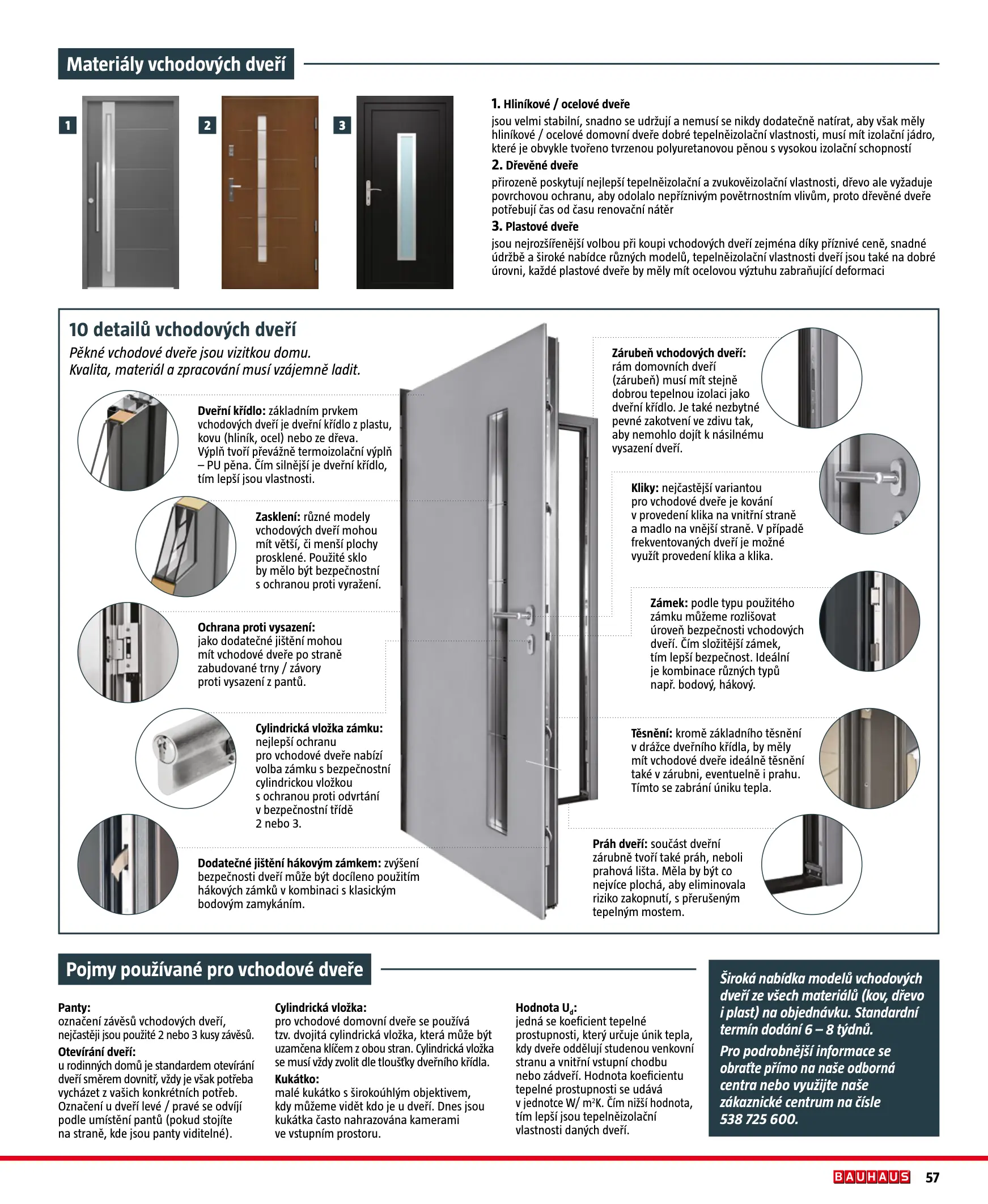 Materiály vchodových dveří

1

2

3

1. Hliníkové / ocelové dveře
jsou velmi stabilní, snadno se udržují a nemusí se nikdy dodatečně natírat, aby však měly hliníkové / ocelové domovní dveře dobré tepelněizolační vlastnosti, musí mít izolační jádro, které je obvykle tvořeno tvrzenou polyuretanovou pěnou s vysokou izolační schopností

2. Dřevěné dveře
přirozeně poskytují nejlepší tepelněizolační a zvukověizolační vlastnosti, dřevo ale vyžaduje povrchovou ochranu, aby odolalo nepříznivým povětrnostním vlivům, proto dřevěné dveře potřebují čas od času renovační nátěr

3. Plastové dveře
jsou nejrozšířenější volbou při koupi vchodových dveří zejména díky příznivé ceně, snadné údržbě a široké nabídce různých modelů, tepelněizolační vlastnosti dveří jsou také na dobré úrovni, každé plastové dveře by měly mít ocelovou výztuhu zabraňující deformaci

10 detailů vchodových dveří
Pěkné vchodové dveře jsou vizitkou domu. Kvalita, materiál a zpracování musí vzájemně ladit.

Dveřní křídlo: základním prvkem vchodových dveří je dveřní křídlo z plastu, kovu (hliník, ocel) nebo ze dřeva. Výplň tvoří převážně termoizolační výplň – PU pěna. Čím silnější je dveřní křídlo, tím lepší jsou vlastnosti.

Zasklení: různé modely vchodových dveří mohou mít větší, či menší plochy prosklené. Použité sklo by mělo být bezpečnostní s ochranou proti vyražení.

Ochrana proti vysazení: jako dodatečné jištění mohou mít vchodové dveře po straně zabudované trny / závory proti vysazení z pantů.

Cylindrická vložka zámku: nejlepší ochranu pro vchodové dveře nabízí volba zámku s bezpečnostní cylindrickou vložkou s ochranou proti odvrtání v bezpečnostní třídě 2 nebo 3.

Dodatečné jištění hákovým zámkem: zvýšení bezpečnosti dveří může být docíleno použitím hákových zámků v kombinaci s klasickým bodovým zamykáním.

Zárubeň vchodových dveří: rám domovních dveří (zárubeň) musí mít stejně dobrou tepelnou izolaci jako dveřní křídlo. Je také nezbytné pevné zakotvení ve zdivu tak, aby nemohlo dojít k násilnému vysazení dveří.

Kliky: nejčastější variantou pro vchodové dveře je kování v provedení klika na vnitřní straně a madlo na vnější straně. V případě frekventovaných dveří je možné využít provedení klika a klika.

Zámek: podle typu použitého zámku můžeme rozlišovat úroveň bezpečnosti vchodových dveří. Čím složitější zámek, tím lepší bezpečnost. Ideální je kombinace různých typů např. bodový, hákový.

Těsnění: kromě základního těsnění v drážce dveřního křídla, by měly mít vchodové dveře ideálně těsnění také v zárubni, eventuelně i prahu. Tímto se zabrání úniku tepla.

Práh dveří: součást dveřní zárubně tvoří také práh, neboli prahová lišta. Měla by být co nejvíce plochá, aby eliminovala riziko zakopnutí, s přerušeným tepelným mostem.

Pojmy používané pro vchodové dveře

Panty:
označení závěsů vchodových dveří, nejčastěji jsou použité 2 nebo 3 kusy závěsů.
Otevírání dveří:
u rodinných domů je standardem otevírání dveří směrem dovnitř, vždy je však potřeba vycházet z vašich konkrétních potřeb. Označení u dveří levé / pravé se odvíjí podle umístění pantů (pokud stojíte na straně, kde jsou panty viditelné).

Cylindrická vložka:
pro vchodové domovní dveře se používá tzv. dvojitá cylindrická vložka, která může být uzamčena klíčem z obou stran. Cylindrická vložka se musí vždy zvolit dle tloušťky dveřního křídla.
Kukátko:
malé kukátko s širokoúhlým objektivem, kdy můžeme vidět kdo je u dveří. Dnes jsou kukátka často nahrazována kamerami ve vstupním prostoru.

Hodnota $U_d$:
jedná se koeficient tepelné prostupnosti, který určuje únik tepla, kdy dveře oddělují studenou venkovní stranu a vnitřní vstupní chodbu nebo zádveří. Hodnota koeficientu tepelné prostupnosti se udává v jednotce W/ m²K. Čím nižší hodnota, tím lepší jsou tepelněizolační vlastnosti daných dveří.

Široká nabídka modelů vchodových dveří ze všech materiálů (kov, dřevo i plast) na objednávku. Standardní termín dodání 6 – 8 týdnů.
Pro podrobnější informace se obraťte přímo na naše odborná centra nebo využijte naše zákaznické centrum na čísle 538 725 600.

BAUHAUS 57