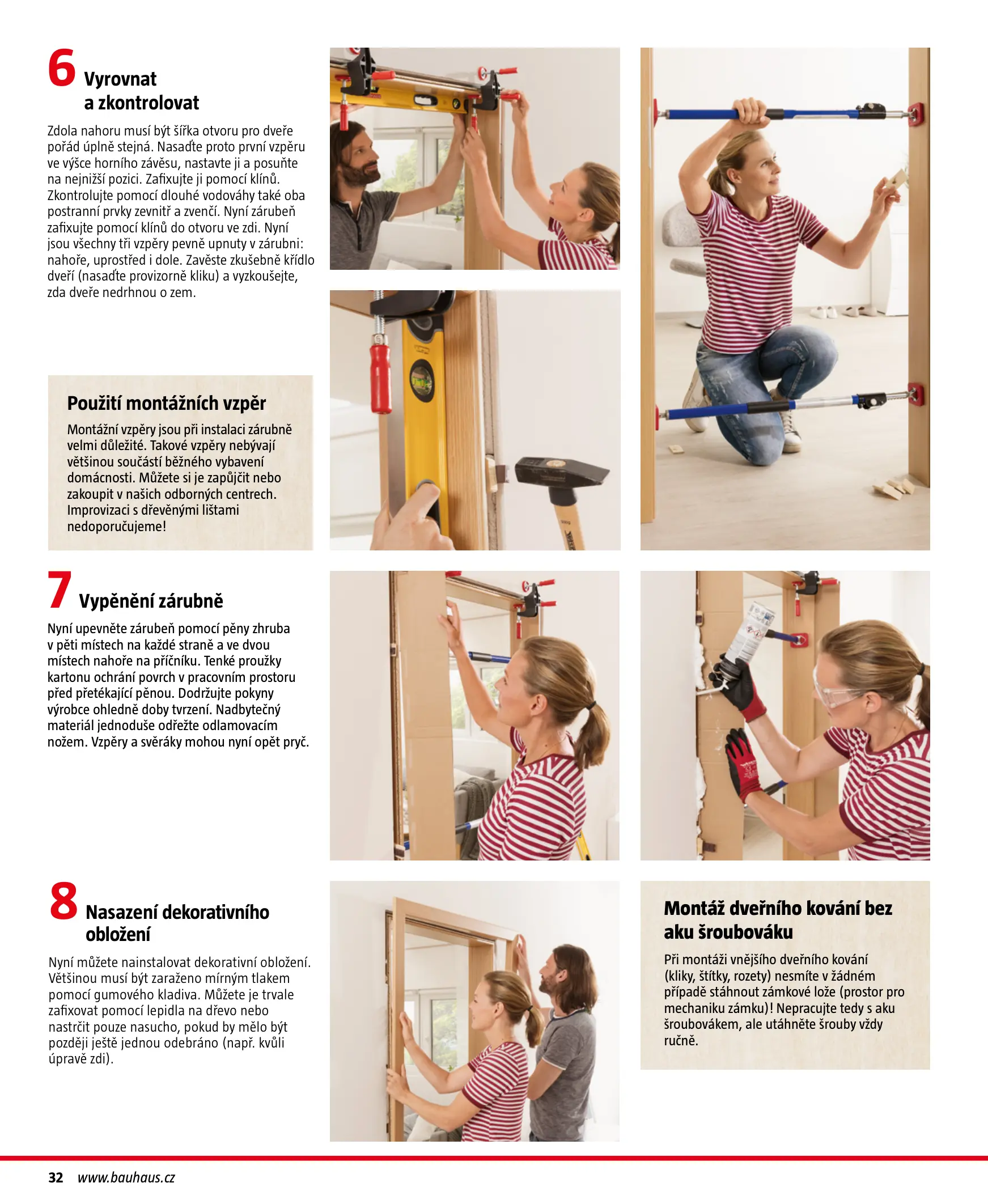 6 Vyrovnat a zkontrolovat

Zdola nahoru musí být šířka otvoru pro dveře pořád úplně stejná. Nasaďte proto první vzpěru ve výšce horního závěsu, nastavte ji a posuňte na nejnižší pozici. Zafixujte ji pomocí klínů. Zkontrolujte pomocí dlouhé vodováhy také oba postranní prvky zevnitř a zvenčí. Nyní zárubeň zafixujte pomocí klínů do otvoru ve zdi. Nyní jsou všechny tři vzpěry pevně upnuty v zárubni: nahoře, uprostřed i dole. Zavěste zkušebně křídlo dveří (nasaďte provizorně kliku) a vyzkoušejte, zda dveře nedrhnou o zem.

Použití montážních vzpěr

Montážní vzpěry jsou při instalaci zárubně velmi důležité. Takové vzpěry nebývají většinou součástí běžného vybavení domácnosti. Můžete si je zapůjčit nebo zakoupit v našich odborných centrech. Improvizaci s dřevěnými lištami nedoporučujeme!

7 Vypěnění zárubně

Nyní upevněte zárubeň pomocí pěny zhruba v pěti místech na každé straně a ve dvou místech nahoře na příčníku. Tenké proužky kartonu ochrání povrch v pracovním prostoru před přetékající pěnou. Dodržujte pokyny výrobce ohledně doby tvrzení. Nadbytečný materiál jednoduše odřežte odlamovacím nožem. Vzpěry a svěráky mohou nyní opět pryč.

8 Nasazení dekorativního obložení

Nyní můžete nainstalovat dekorativní obložení. Většinou musí být zaraženo mírným tlakem pomocí gumového kladiva. Můžete je trvale zafixovat pomocí lepidla na dřevo nebo nastrčit pouze nasucho, pokud by mělo být později ještě jednou odebráno (např. kvůli úpravě zdi).

Montáž dveřního kování bez aku šroubováku

Při montáži vnějšího dveřního kování (kliky, štítky, rozety) nesmíte v žádném případě stáhnout zámkové lože (prostor pro mechaniku zámku)! Nepracujte tedy s aku šroubovákem, ale utáhněte šrouby vždy ručně.

32 www.bauhaus.cz